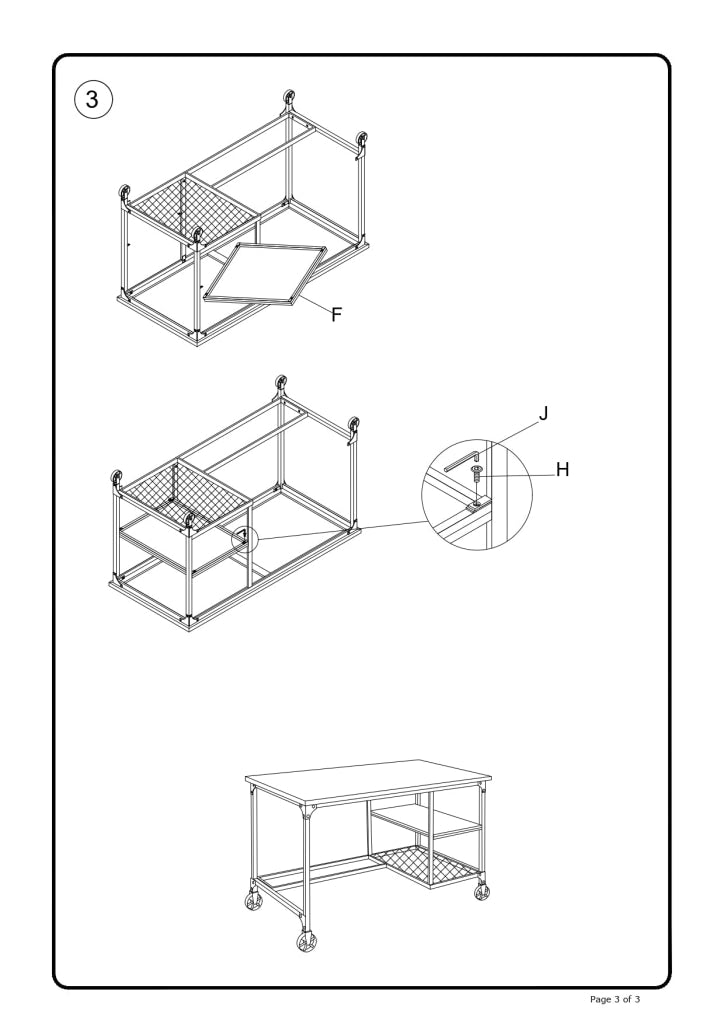 3

F

J

H

Page 3 of 3