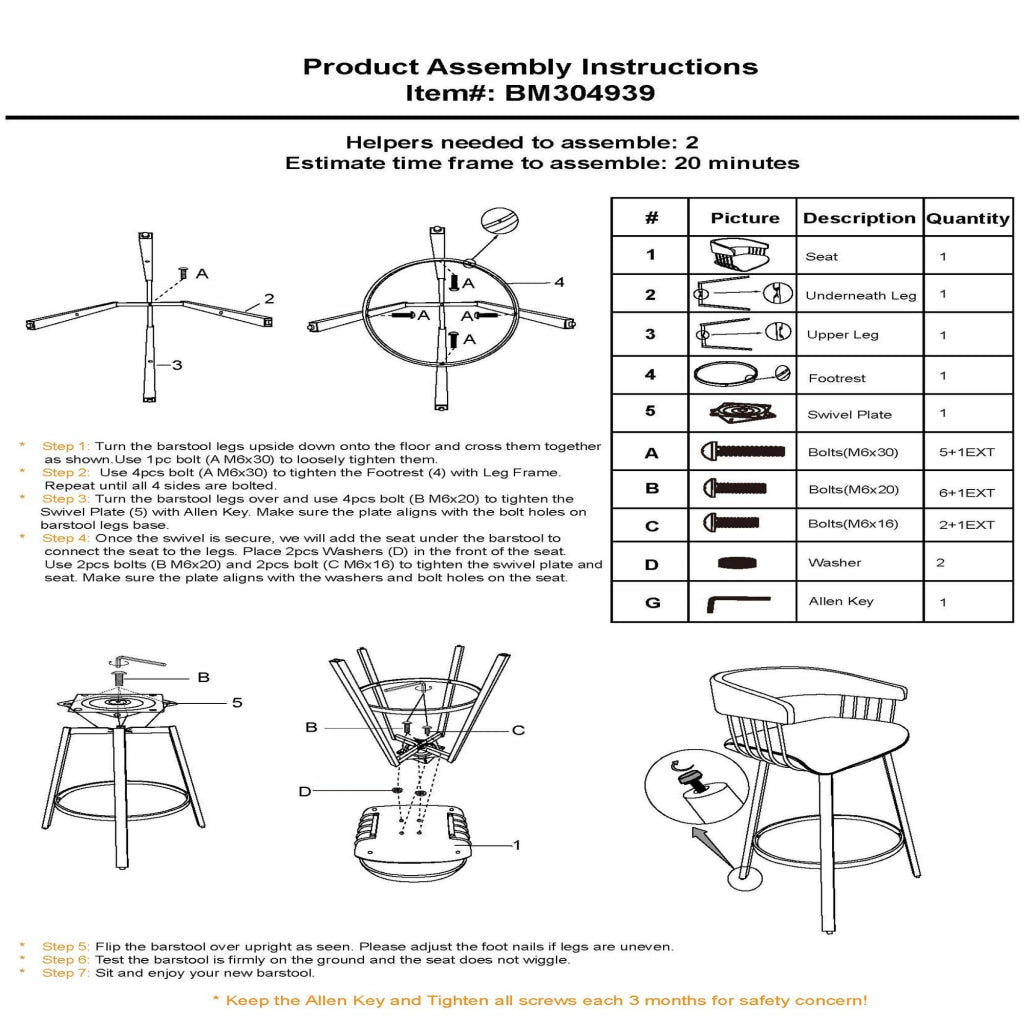 Product Assembly Instructions
Item#: BM304939

Helpers needed to assemble: 2
Estimate time frame to assemble: 20 minutes

A
2
3

A
4
A
A
A

| # | Picture | Description | Quantity |
|---|---|---|---|
| 1 | | Seat | 1 |
| 2 | | Underneath Leg | 1 |
| 3 | | Upper Leg | 1 |
| 4 | | Footrest | 1 |
| 5 | | Swivel Plate | 1 |
| A | | Bolts(M6x30) | 5+1EXT |
| B | | Bolts(M6x20) | 6+1EXT |
| C | | Bolts(M6x16) | 2+1EXT |
| D | | Washer | 2 |
| G | | Allen Key | 1 |

* Step 1: Turn the barstool legs upside down onto the floor and cross them together as shown.Use 1pc bolt (A M6x30) to loosely tighten them.
* Step 2: Use 4pcs bolt (A M6x30) to tighten the Footrest (4) with Leg Frame. Repeat until all 4 sides are bolted.
* Step 3: Turn the barstool legs over and use 4pcs bolt (B M6x20) to tighten the Swivel Plate (5) with Allen Key. Make sure the plate aligns with the bolt holes on barstool legs base.
* Step 4: Once the swivel is secure, we will add the seat under the barstool to connect the seat to the legs. Place 2pcs Washers (D) in the front of the seat. Use 2pcs bolts (B M6x20) and 2pcs bolt (C M6x16) to tighten the swivel plate and seat. Make sure the plate aligns with the washers and bolt holes on the seat.

B
5
B
C
D
1

* Step 5: Flip the barstool over upright as seen. Please adjust the foot nails if legs are uneven.
* Step 6: Test the barstool is firmly on the ground and the seat does not wiggle.
* Step 7: Sit and enjoy your new barstool.

* Keep the Allen Key and Tighten all screws each 3 months for safety concern!