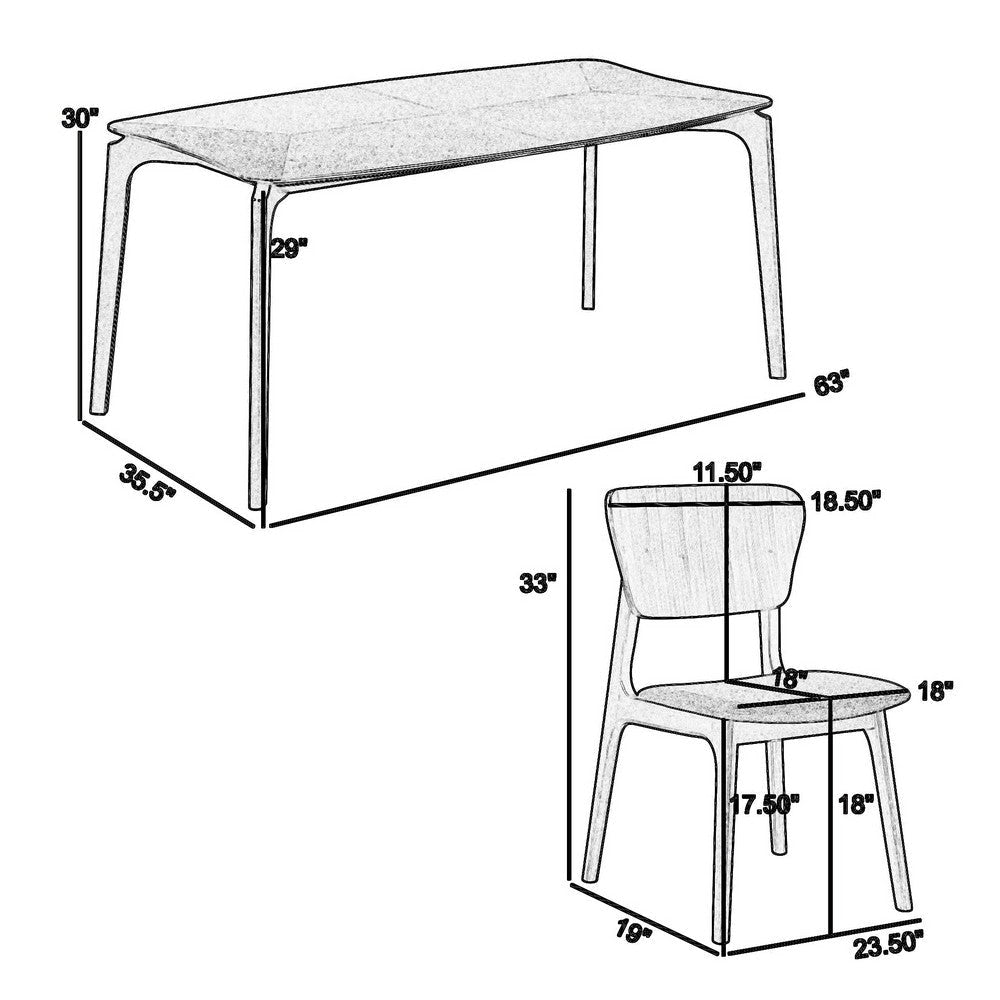 30"

29"

63"

35.5"

11.50"

18.50"

33"

18"

18"

17.50"

18"

19"

23.50"