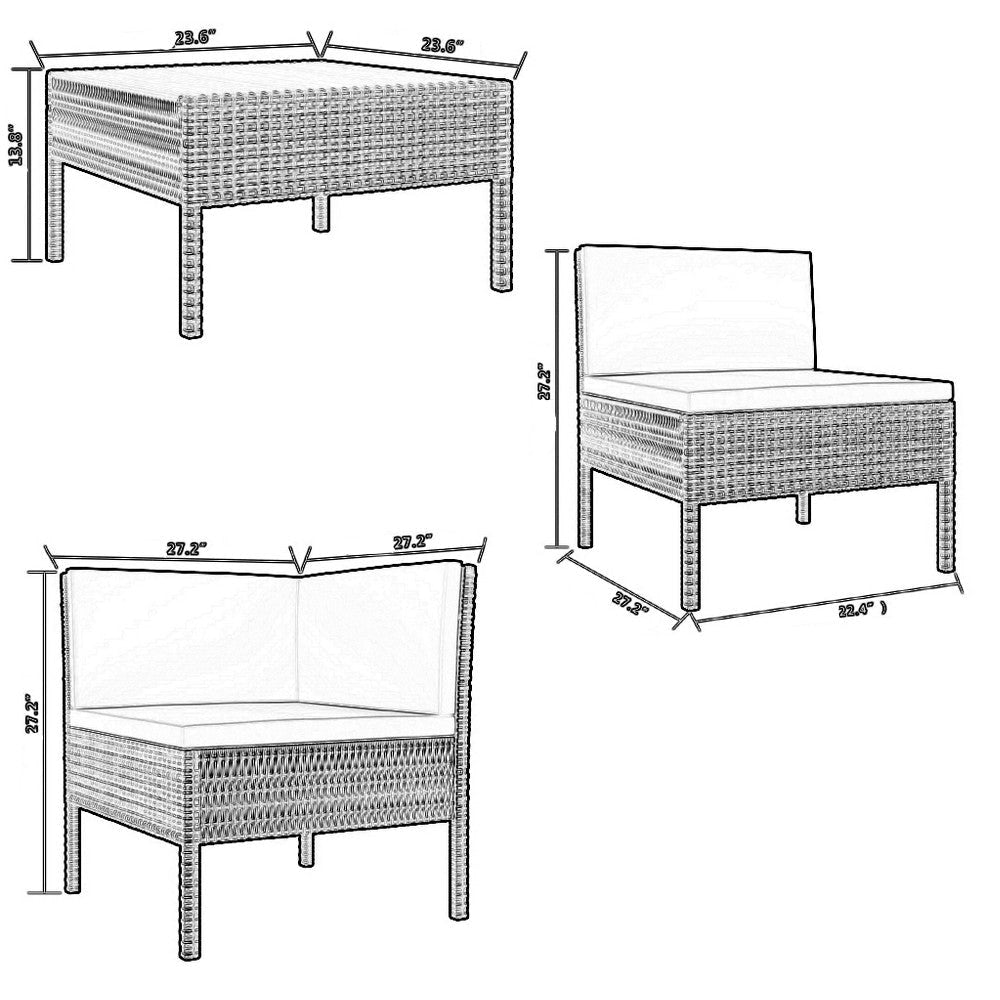 23.6"
23.6"
13.8"
27.2"
27.2"
22.4" )
27.2"
27.2"
27.2"