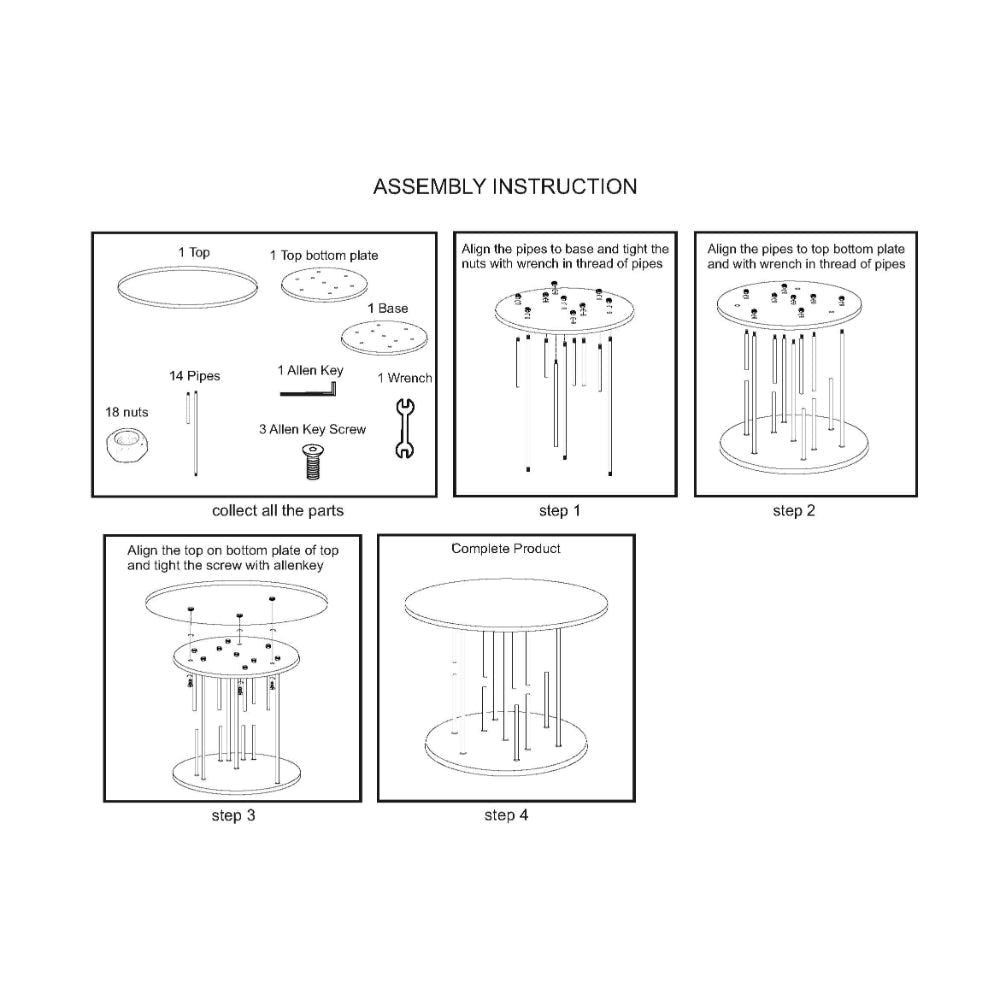 ASSEMBLY INSTRUCTION

1 Top

1 Top bottom plate

1 Base

14 Pipes

1 Allen Key

1 Wrench

18 nuts

3 Allen Key Screw

collect all the parts

Align the pipes to base and tight the nuts with wrench in thread of pipes

step 1

Align the pipes to top bottom plate and with wrench in thread of pipes

step 2

Align the top on bottom plate of top and tight the screw with allenkey

step 3

Complete Product

step 4