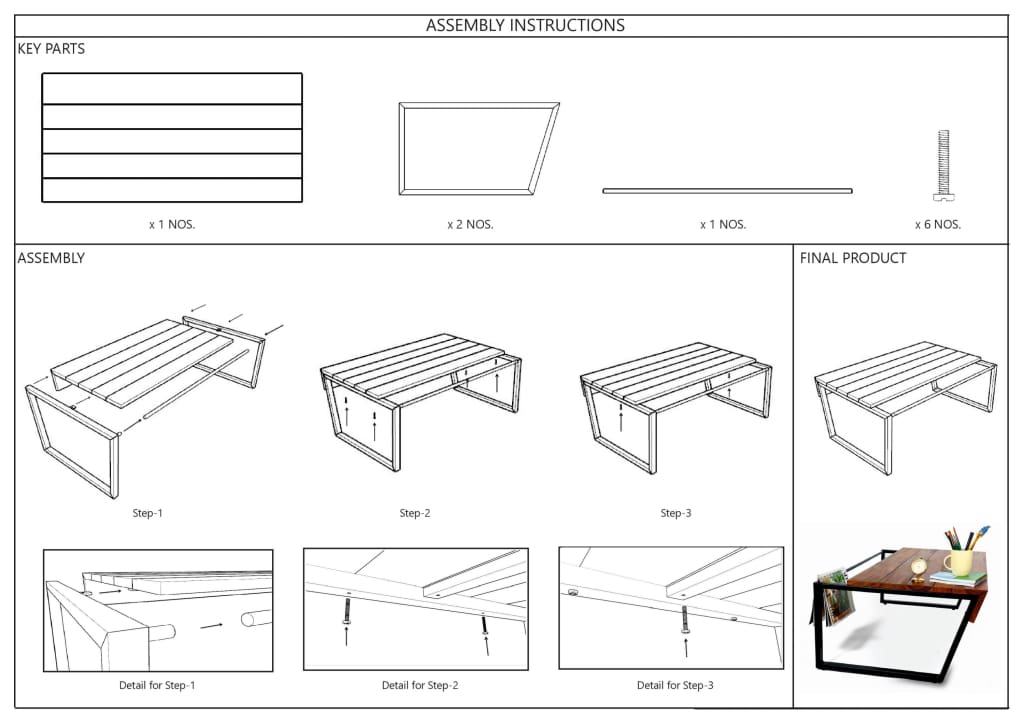 ASSEMBLY INSTRUCTIONS

KEY PARTS

x 1 NOS.

x 2 NOS.

x 1 NOS.

x 6 NOS.

ASSEMBLY

Step-1

Step-2

Step-3

Detail for Step-1

Detail for Step-2

Detail for Step-3

FINAL PRODUCT