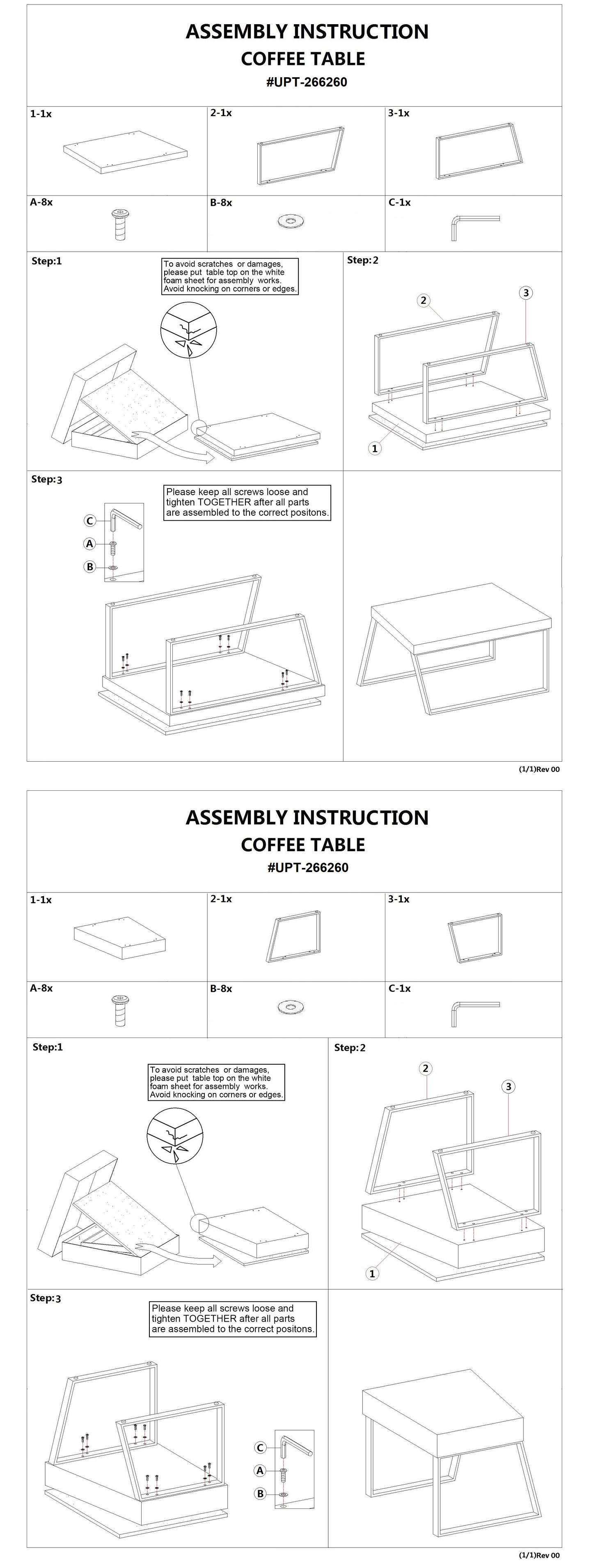 ASSEMBLY INSTRUCTION
COFFEE TABLE
#UPT-266260

1-1x
2-1x
3-1x
A-8x
B-8x
C-1x

Step:1
To avoid scratches or damages, please put table top on the white foam sheet for assembly works. Avoid knocking on corners or edges.

Step:2
2
3
1

Step:3
Please keep all screws loose and tighten TOGETHER after all parts are assembled to the correct positons.
C
A
B

(1/1)Rev 00

ASSEMBLY INSTRUCTION
COFFEE TABLE
#UPT-266260

1-1x
2-1x
3-1x
A-8x
B-8x
C-1x

Step:1
To avoid scratches or damages, please put table top on the white foam sheet for assembly works. Avoid knocking on corners or edges.

Step:2
2
3
1

Step:3
Please keep all screws loose and tighten TOGETHER after all parts are assembled to the correct positons.
C
A
B

(1/1)Rev 00