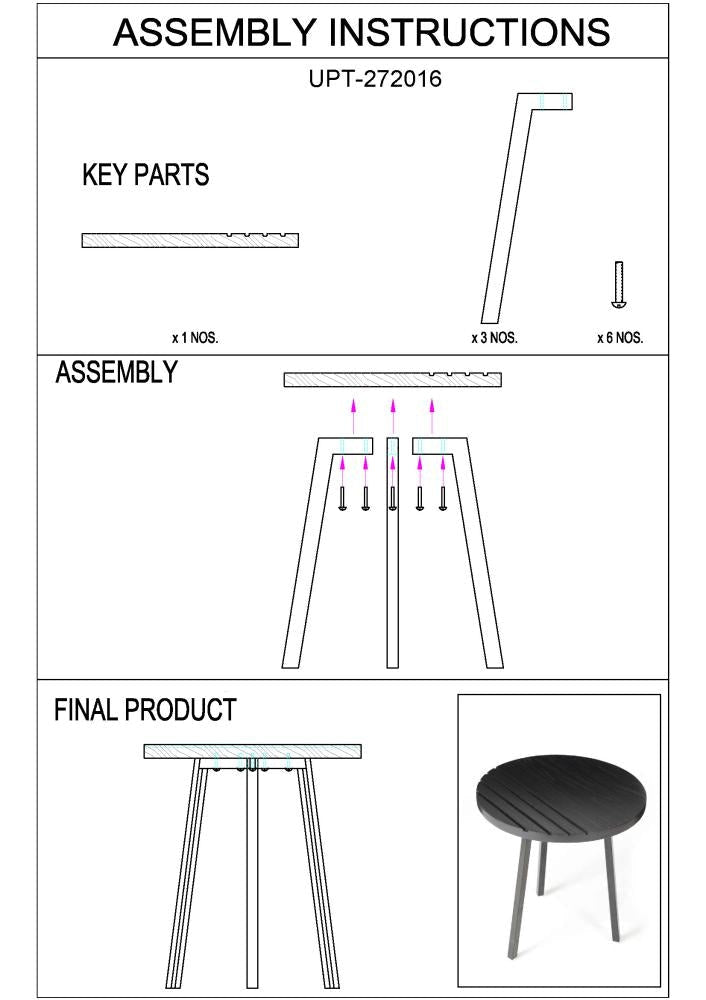 ASSEMBLY INSTRUCTIONS

UPT-272016

KEY PARTS

x 1 NOS.

x 3 NOS.

x 6 NOS.

ASSEMBLY

FINAL PRODUCT