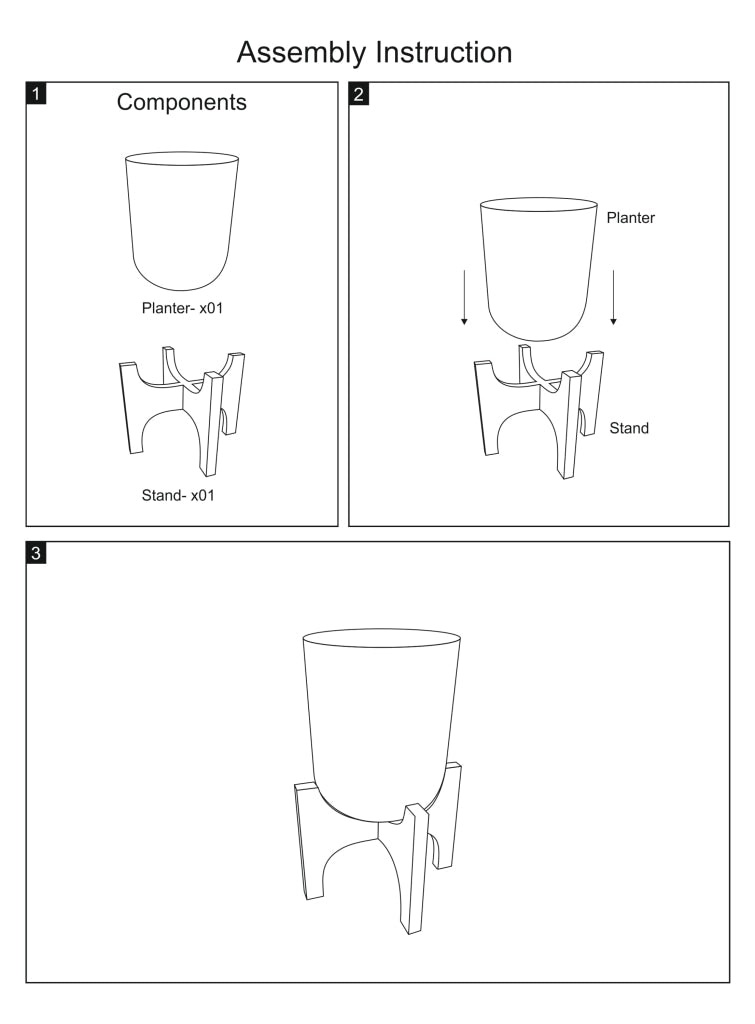 Assembly Instruction

1

Components

Planter- x01

Stand- x01

2

Planter

Stand

3