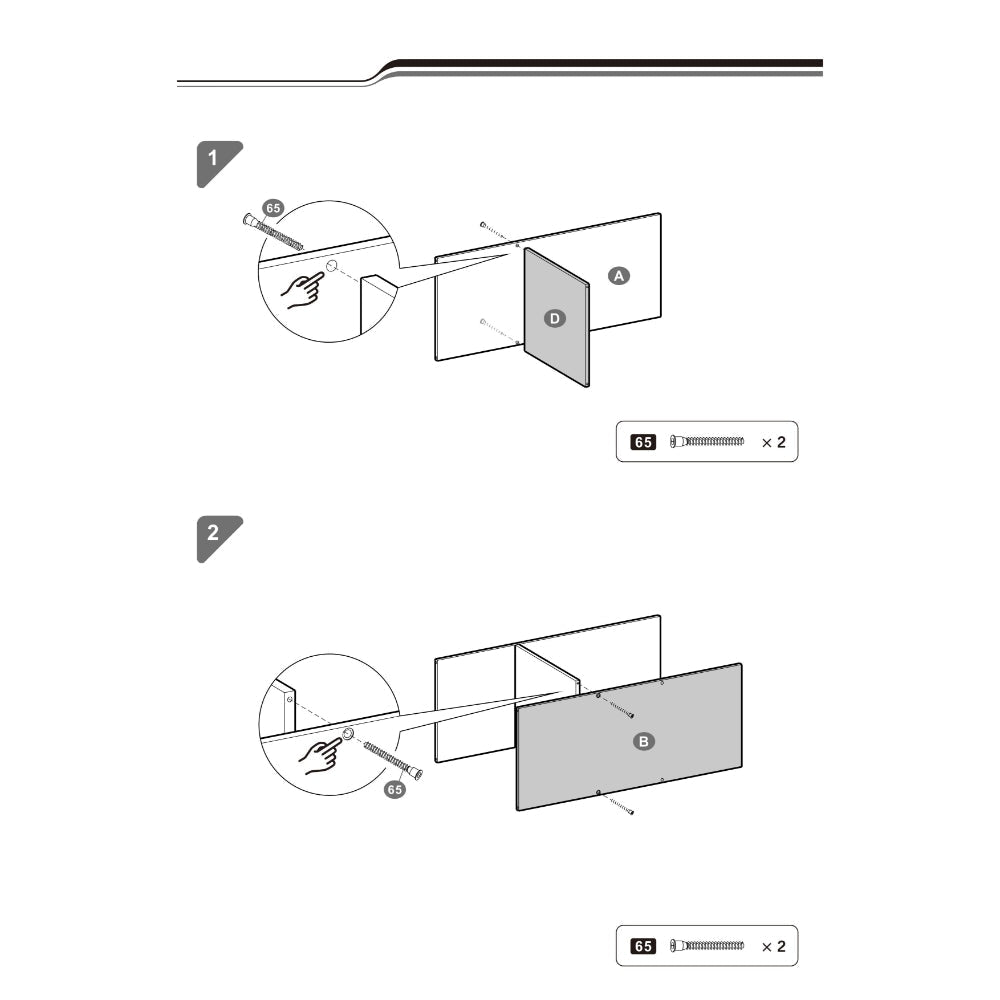 1

65

A

D

65 × 2

2

B

65

65 × 2