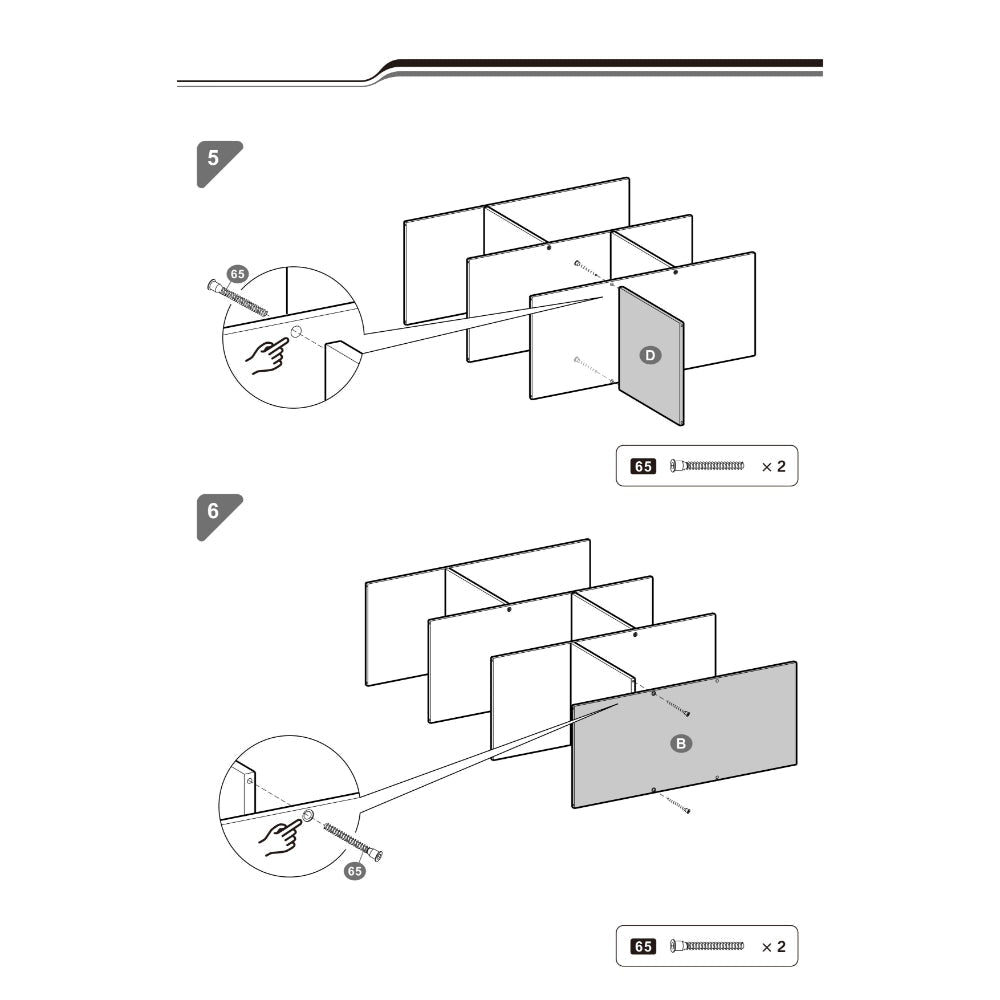 5

65

D

65 × 2

6

B

65

65 × 2