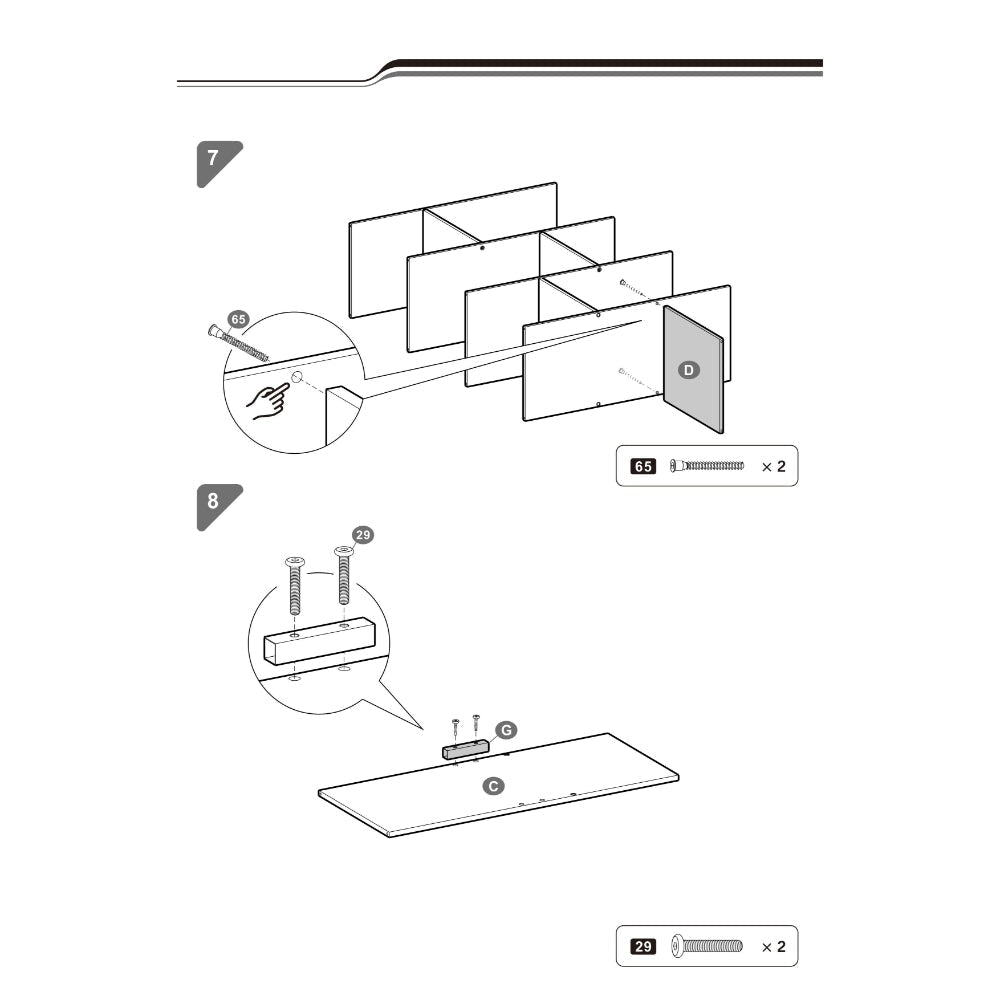 7

65

D

65 × 2

8

29

G

C

29 × 2