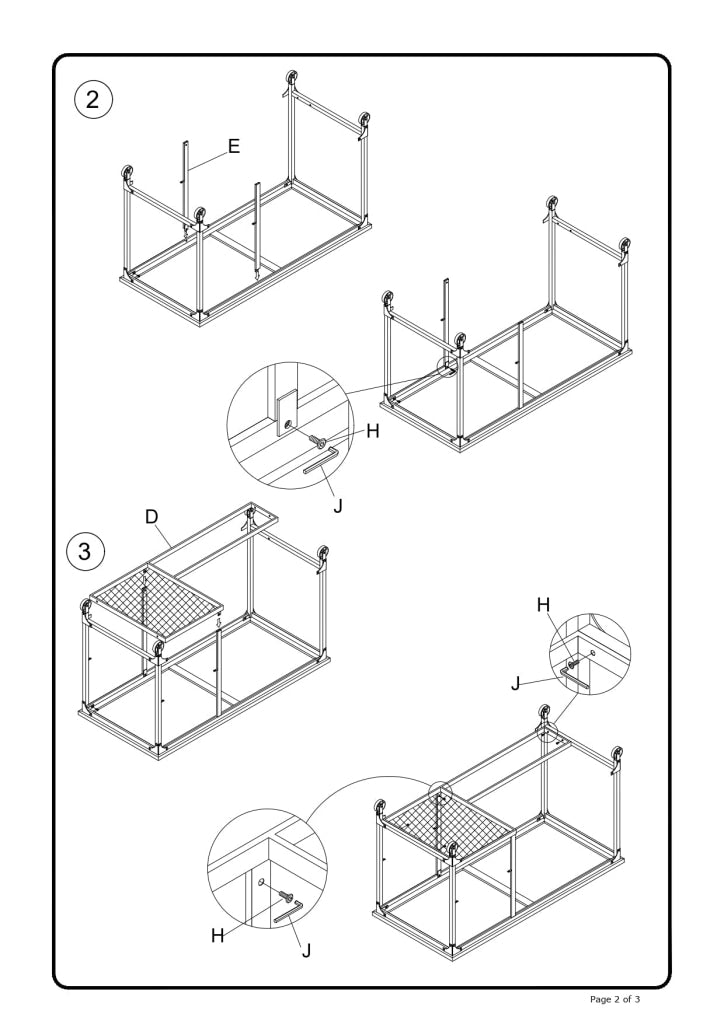 2

E

H

J

D

3

H

J

H

J

Page 2 of 3