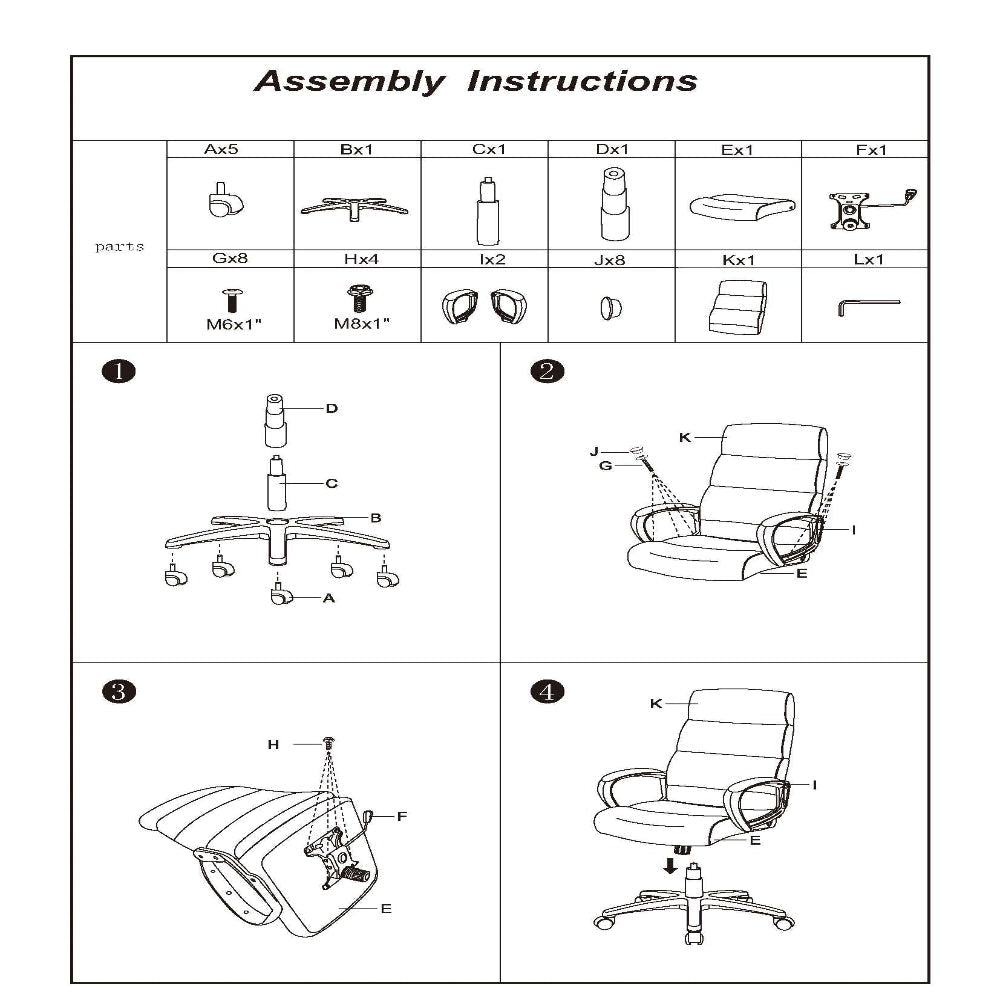 Assembly Instructions

| parts | Ax5 | Bx1 | Cx1 | Dx1 | Ex1 | Fx1 |
|---|---|---|---|---|---|---|
| | | | | | | |
| | Gx8 | Hx4 | Ix2 | Jx8 | Kx1 | Lx1 |
| | M6x1" | M8x1" | | | | |

1
D
C
B
A

2
K
J
G
I
E

3
H
F
E

4
K
I
E