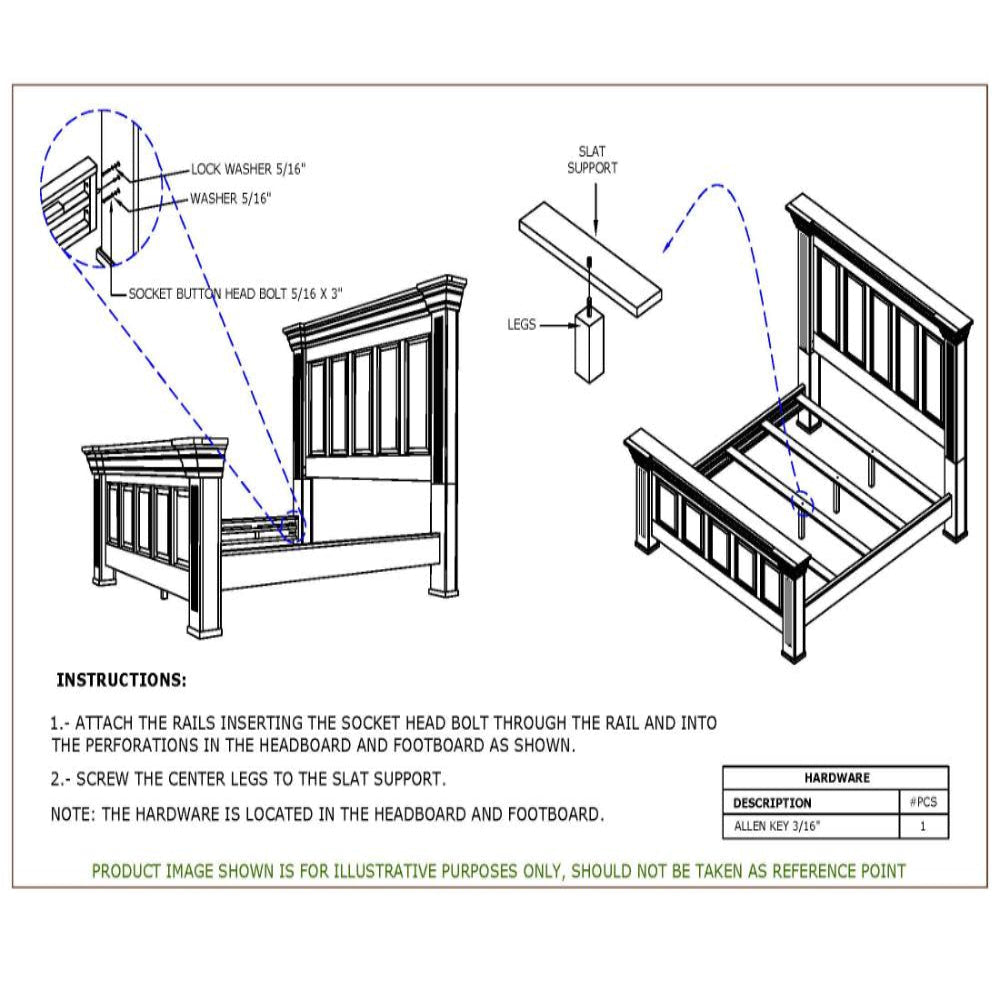 LOCK WASHER 5/16"

WASHER 5/16"

SOCKET BUTTON HEAD BOLT 5/16 X 3"

SLAT SUPPORT

LEGS

INSTRUCTIONS:

1.- ATTACH THE RAILS INSERTING THE SOCKET HEAD BOLT THROUGH THE RAIL AND INTO THE PERFORATIONS IN THE HEADBOARD AND FOOTBOARD AS SHOWN.

2.- SCREW THE CENTER LEGS TO THE SLAT SUPPORT.

NOTE: THE HARDWARE IS LOCATED IN THE HEADBOARD AND FOOTBOARD.

| HARDWARE | |
|---|---|
| DESCRIPTION | #PCS |
| ALLEN KEY 3/16" | 1 |

PRODUCT IMAGE SHOWN IS FOR ILLUSTRATIVE PURPOSES ONLY, SHOULD NOT BE TAKEN AS REFERENCE POINT