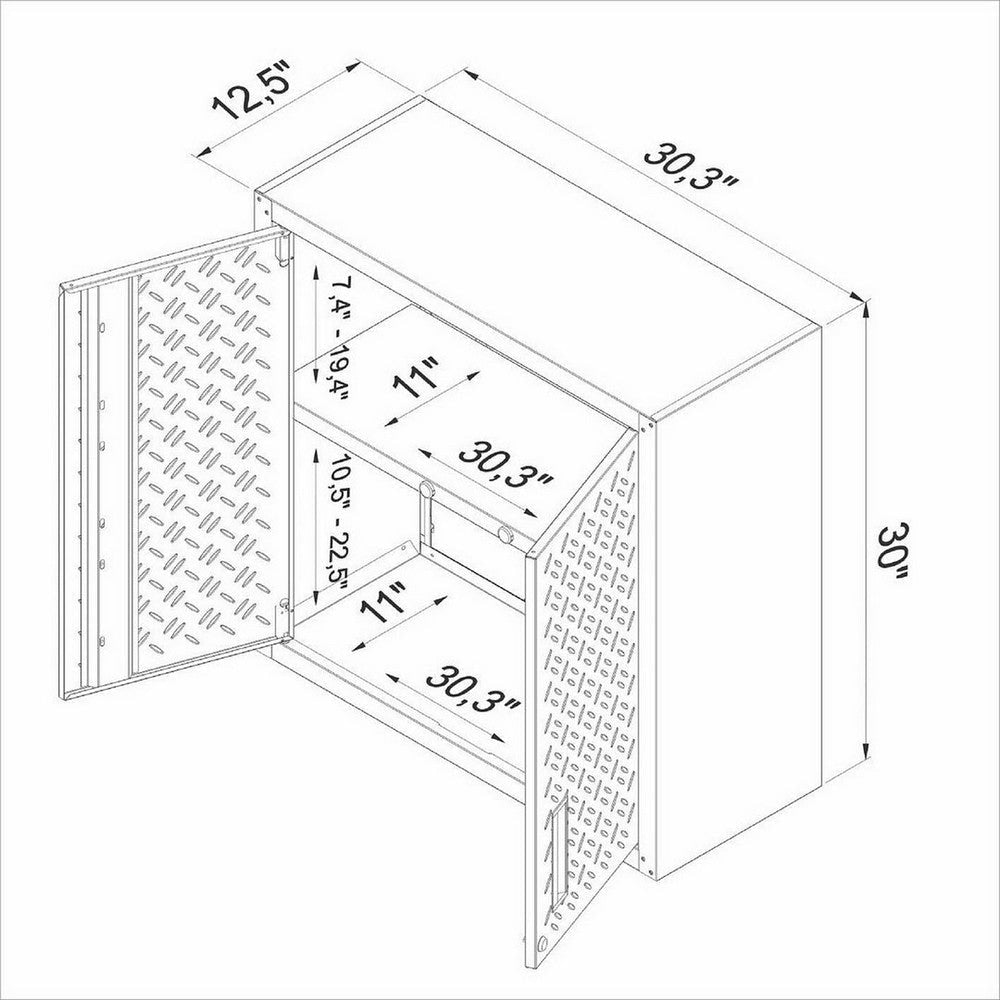 12,5"
30,3"
7,4" - 19,4"
11"
30,3"
10,5" - 22,5"
11"
30,3"
30"