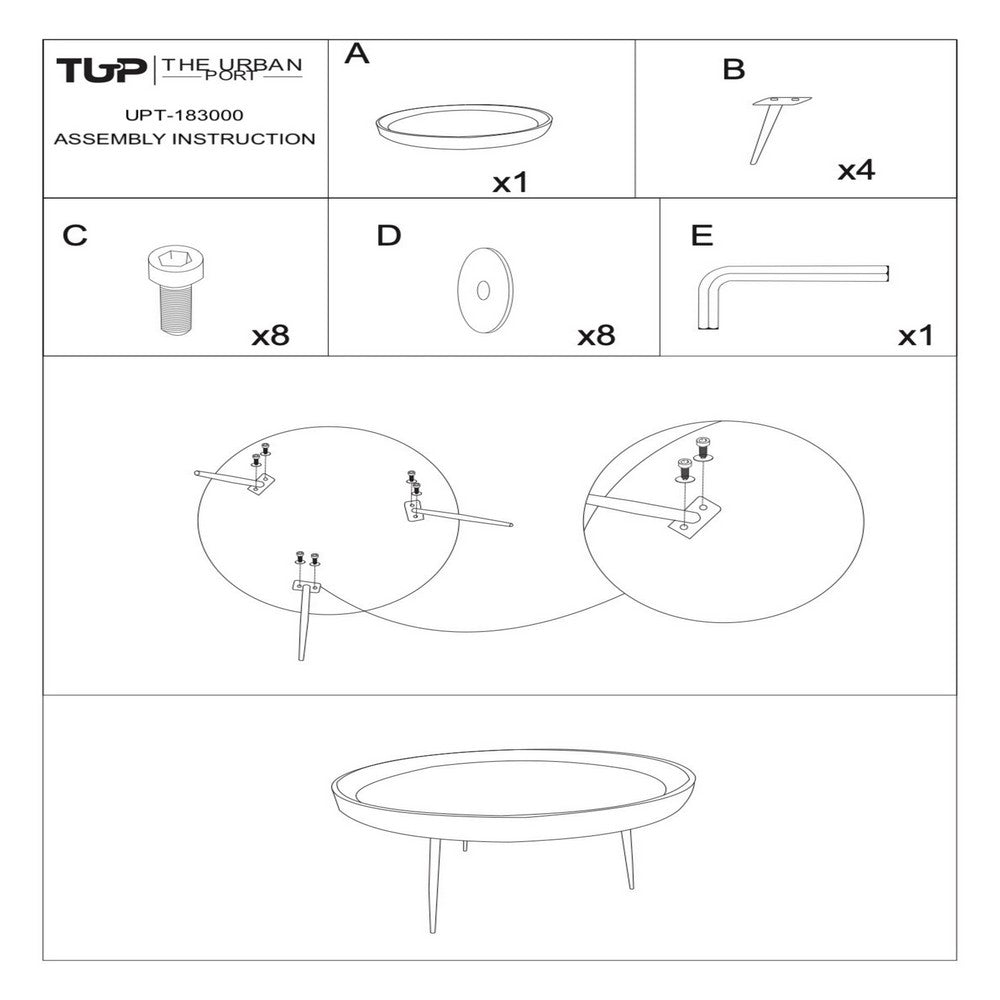 TUP | THE URBAN PORT

UPT-183000
ASSEMBLY INSTRUCTION

A

x1

B

x4

C

x8

D

x8

E

x1