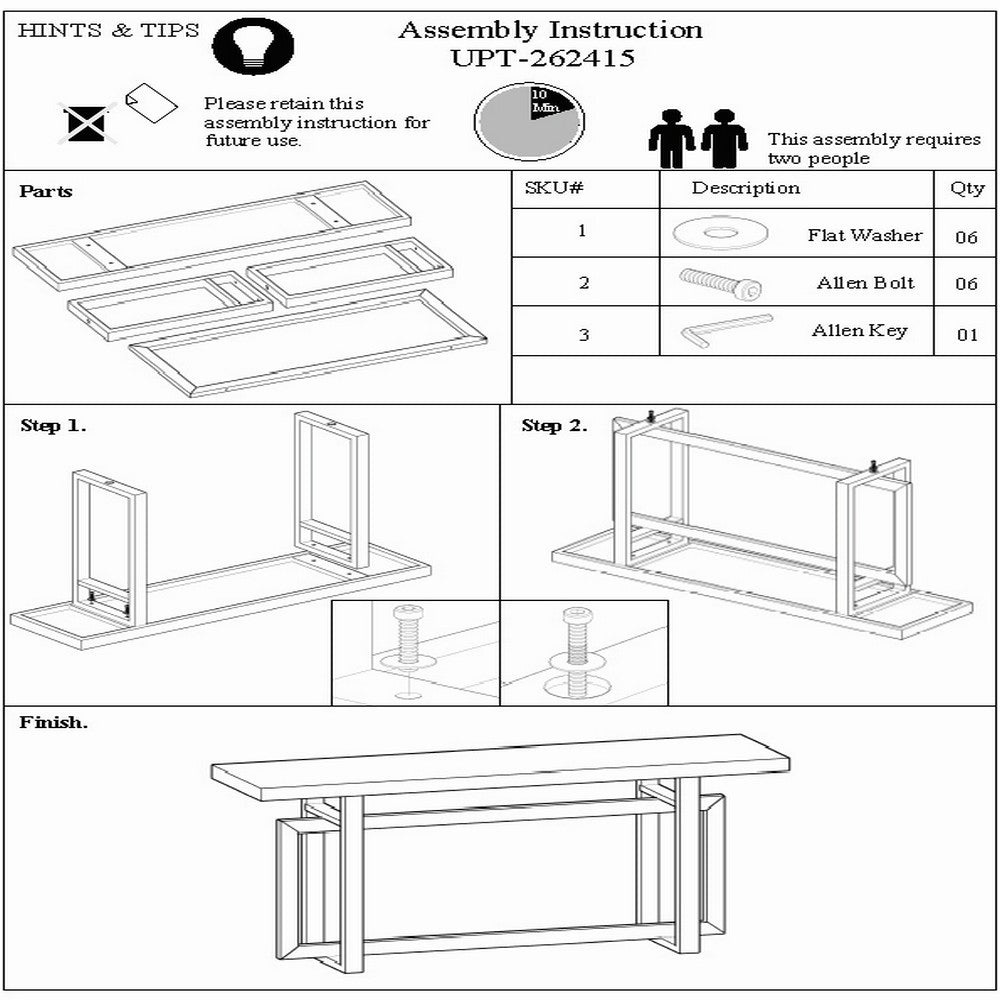 HINTS & TIPS

Assembly Instruction
UPT-262415

Please retain this assembly instruction for future use.

10 Min

This assembly requires two people

Parts

| SKU# | Description | Qty |
|---|---|---|
| 1 | Flat Washer | 06 |
| 2 | Allen Bolt | 06 |
| 3 | Allen Key | 01 |

Step 1.

Step 2.

Finish.