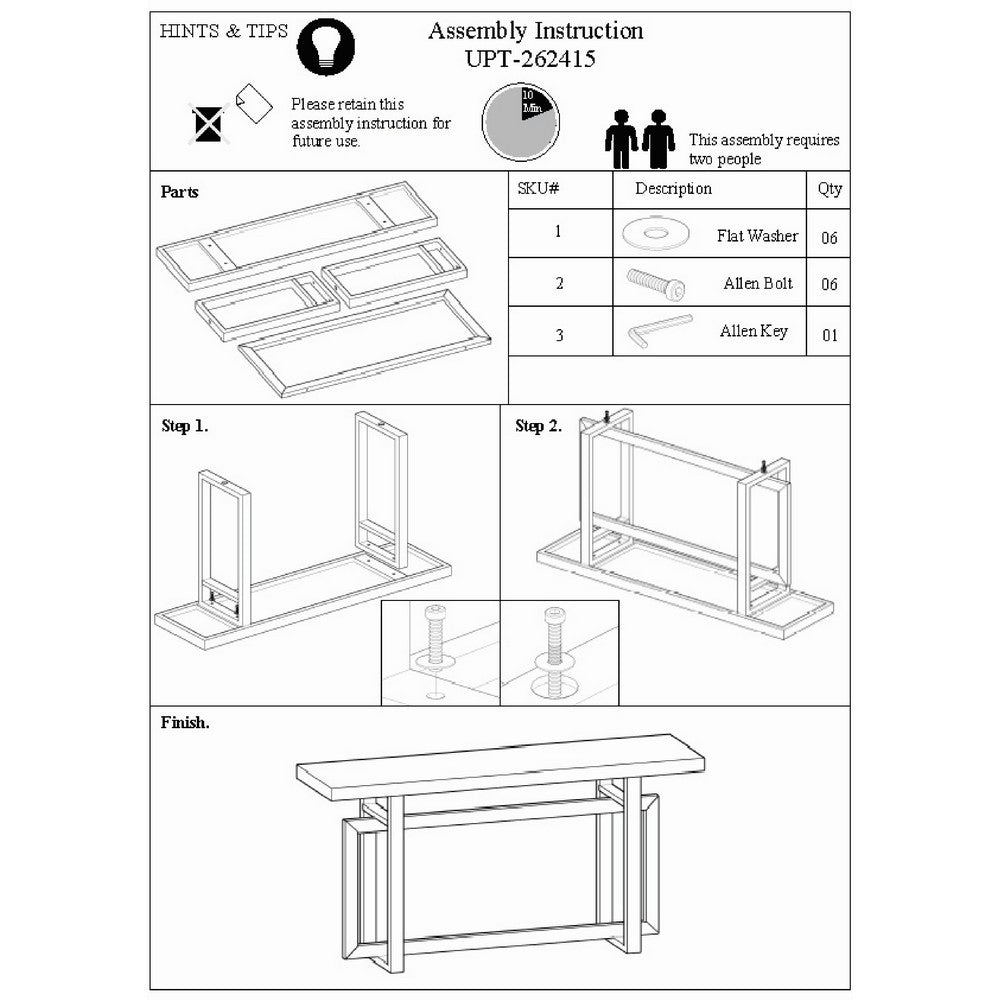 HINTS & TIPS

Assembly Instruction
UPT-262415

Please retain this assembly instruction for future use.

10 Min.

This assembly requires two people

Parts

| SKU# | Description | Qty |
|---|---|---|
| 1 | Flat Washer | 06 |
| 2 | Allen Bolt | 06 |
| 3 | Allen Key | 01 |

Step 1.

Step 2.

Finish.