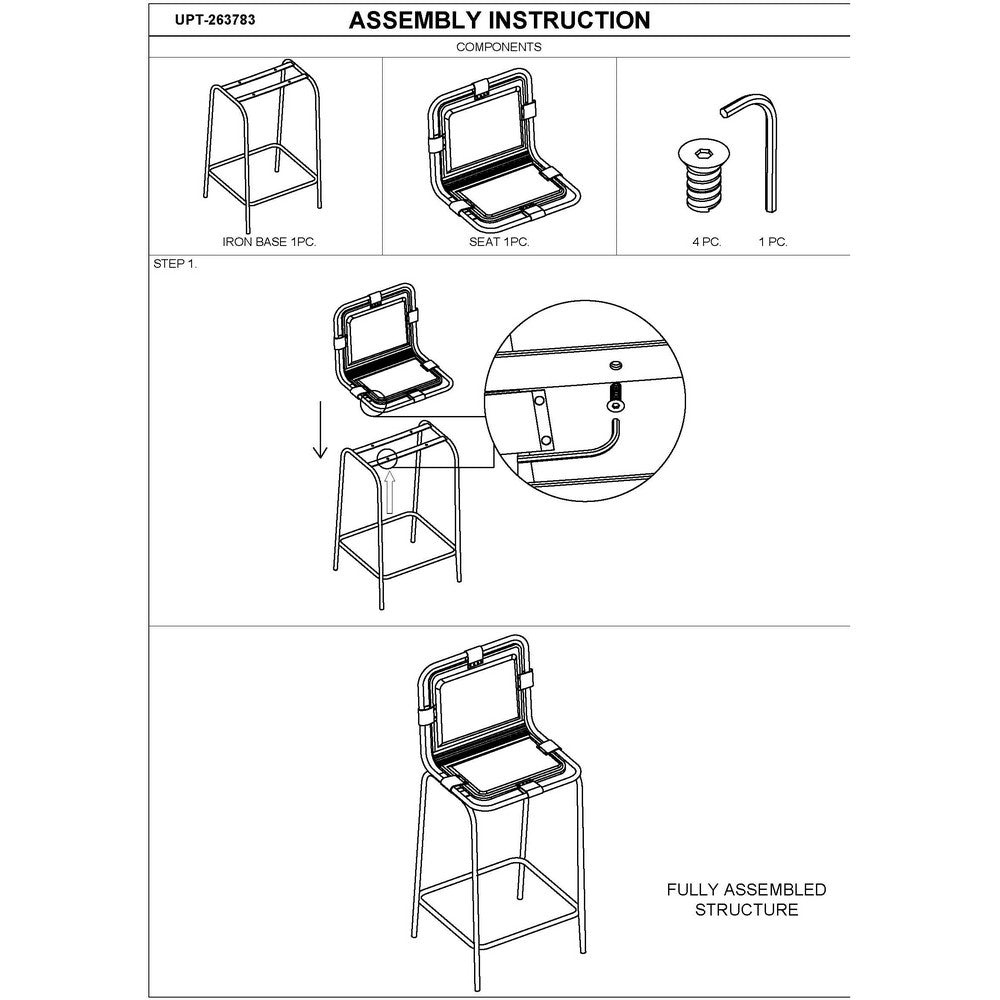 UPT-263783

ASSEMBLY INSTRUCTION

COMPONENTS

IRON BASE 1PC.

SEAT 1PC.

4 PC.

1 PC.

STEP 1.

FULLY ASSEMBLED STRUCTURE