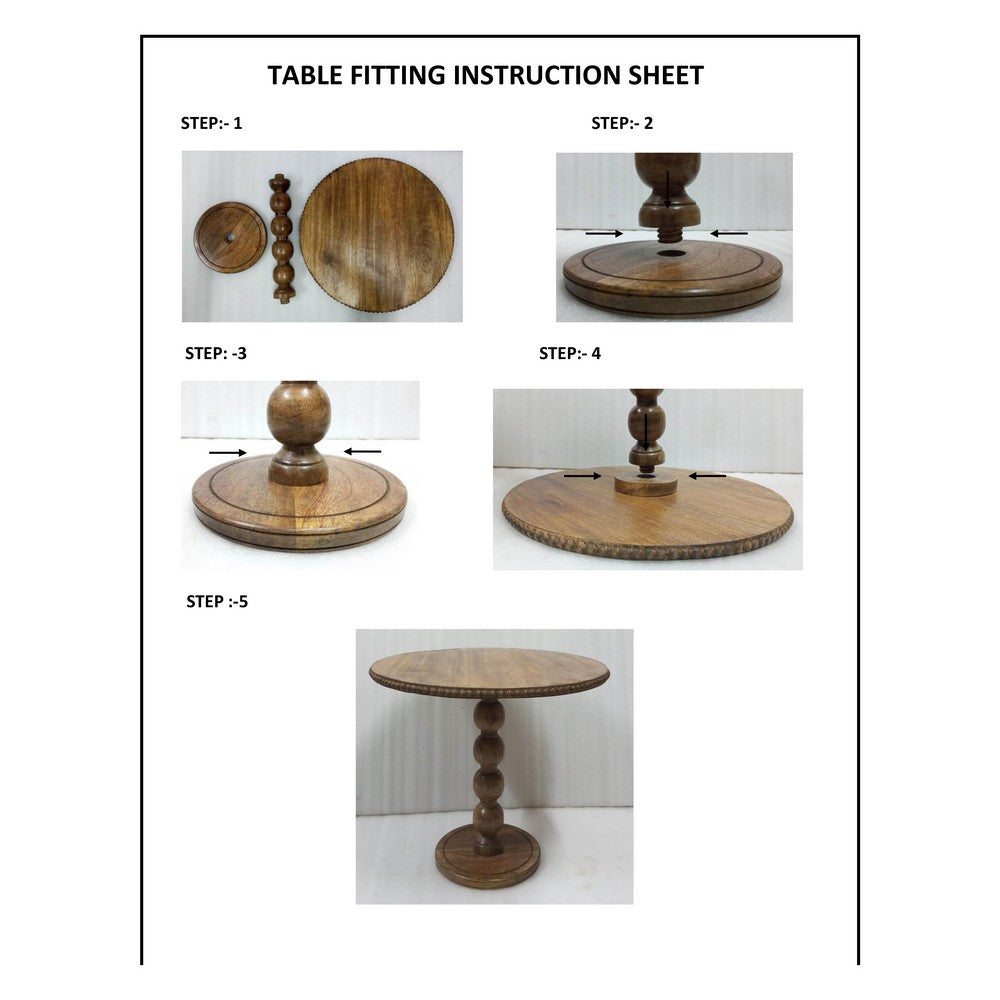 TABLE FITTING INSTRUCTION SHEET

STEP:- 1

STEP:- 2

STEP: -3

STEP:- 4

STEP :-5