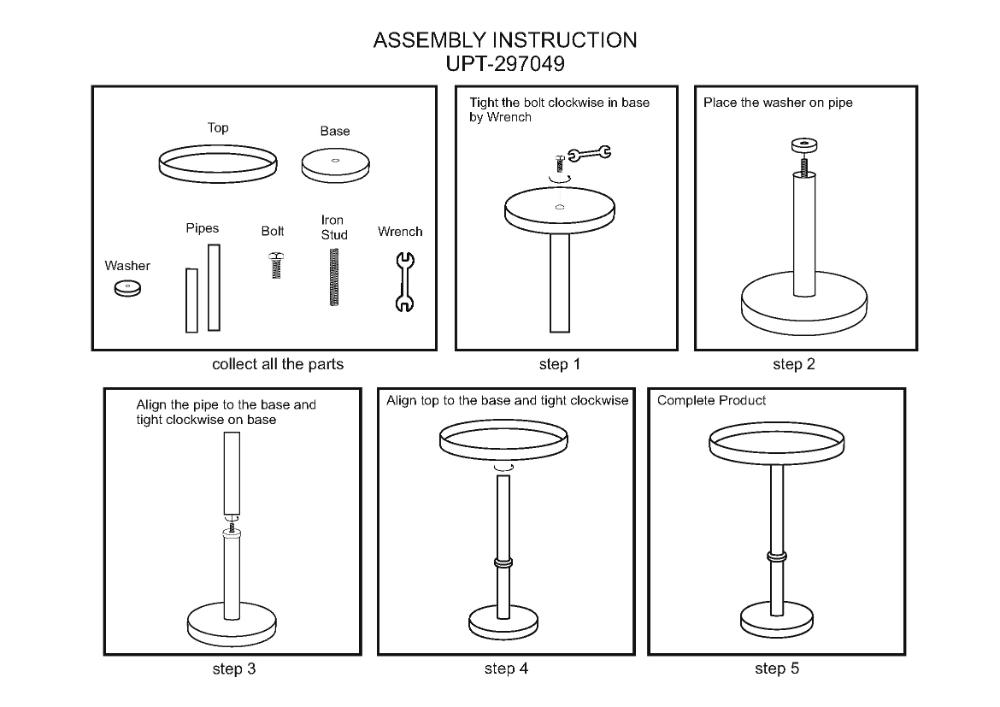 ASSEMBLY INSTRUCTION
UPT-297049

Top
Base
Washer
Pipes
Bolt
Iron Stud
Wrench

collect all the parts

Tight the bolt clockwise in base by Wrench

step 1

Place the washer on pipe

step 2

Align the pipe to the base and tight clockwise on base

step 3

Align top to the base and tight clockwise

step 4

Complete Product

step 5