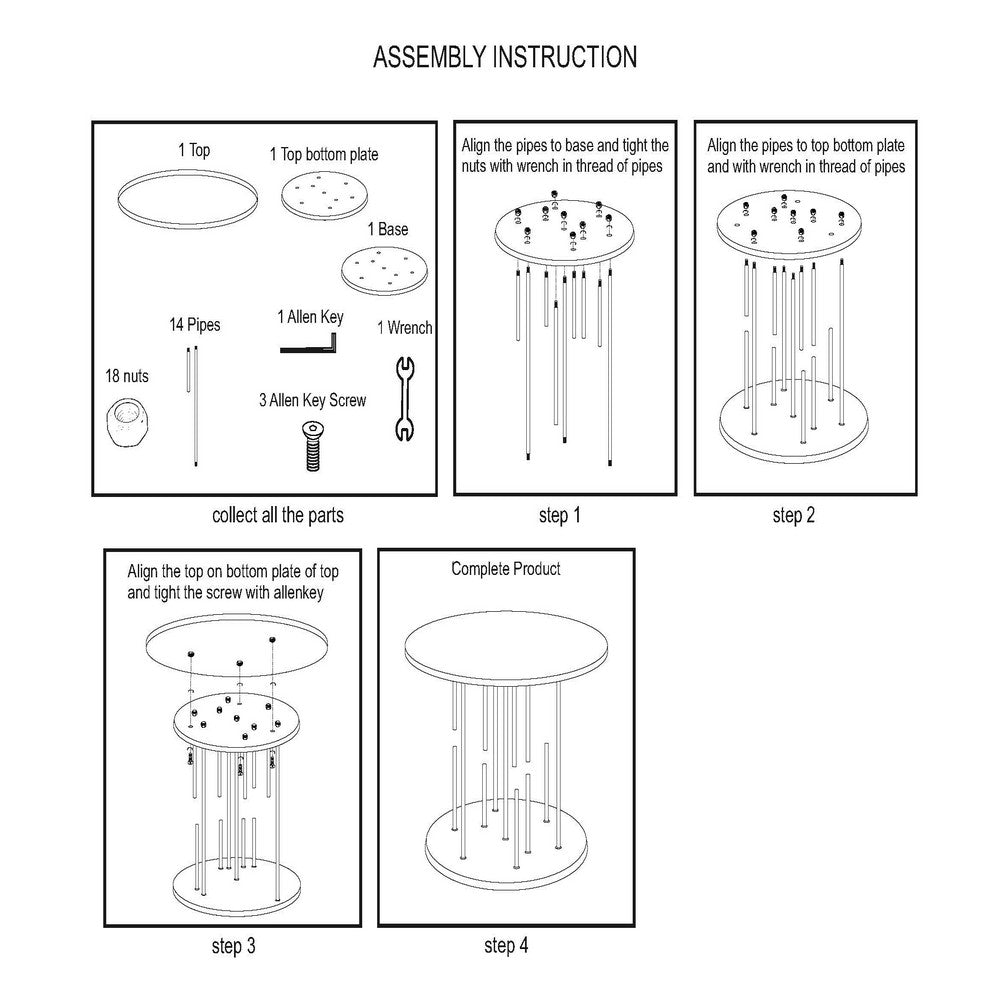 ASSEMBLY INSTRUCTION

1 Top

1 Top bottom plate

1 Base

14 Pipes

1 Allen Key

1 Wrench

18 nuts

3 Allen Key Screw

collect all the parts

Align the pipes to base and tight the nuts with wrench in thread of pipes

step 1

Align the pipes to top bottom plate and with wrench in thread of pipes

step 2

Align the top on bottom plate of top and tight the screw with allenkey

step 3

Complete Product

step 4