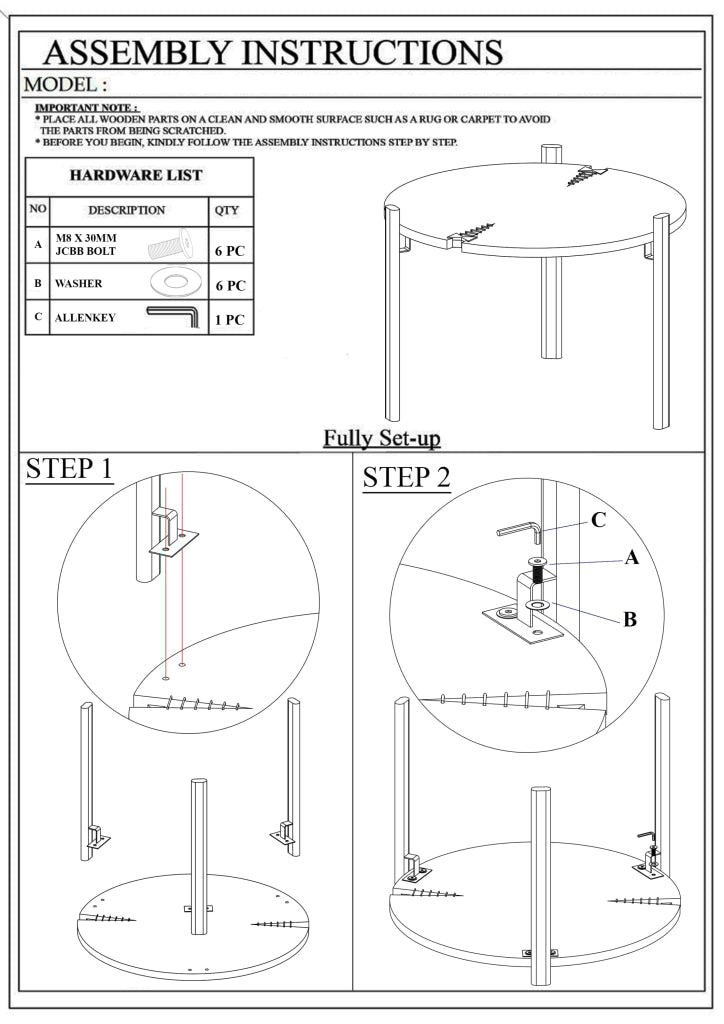 ASSEMBLY INSTRUCTIONS

MODEL :

IMPORTANT NOTE :
* PLACE ALL WOODEN PARTS ON A CLEAN AND SMOOTH SURFACE SUCH AS A RUG OR CARPET TO AVOID THE PARTS FROM BEING SCRATCHED.
* BEFORE YOU BEGIN, KINDLY FOLLOW THE ASSEMBLY INSTRUCTIONS STEP BY STEP.

HARDWARE LIST

| NO | DESCRIPTION | QTY |
|---|---|---|
| A | M8 X 30MM JCBB BOLT | 6 PC |
| B | WASHER | 6 PC |
| C | ALLENKEY | 1 PC |

Fully Set-up

STEP 1

STEP 2

C

A

B