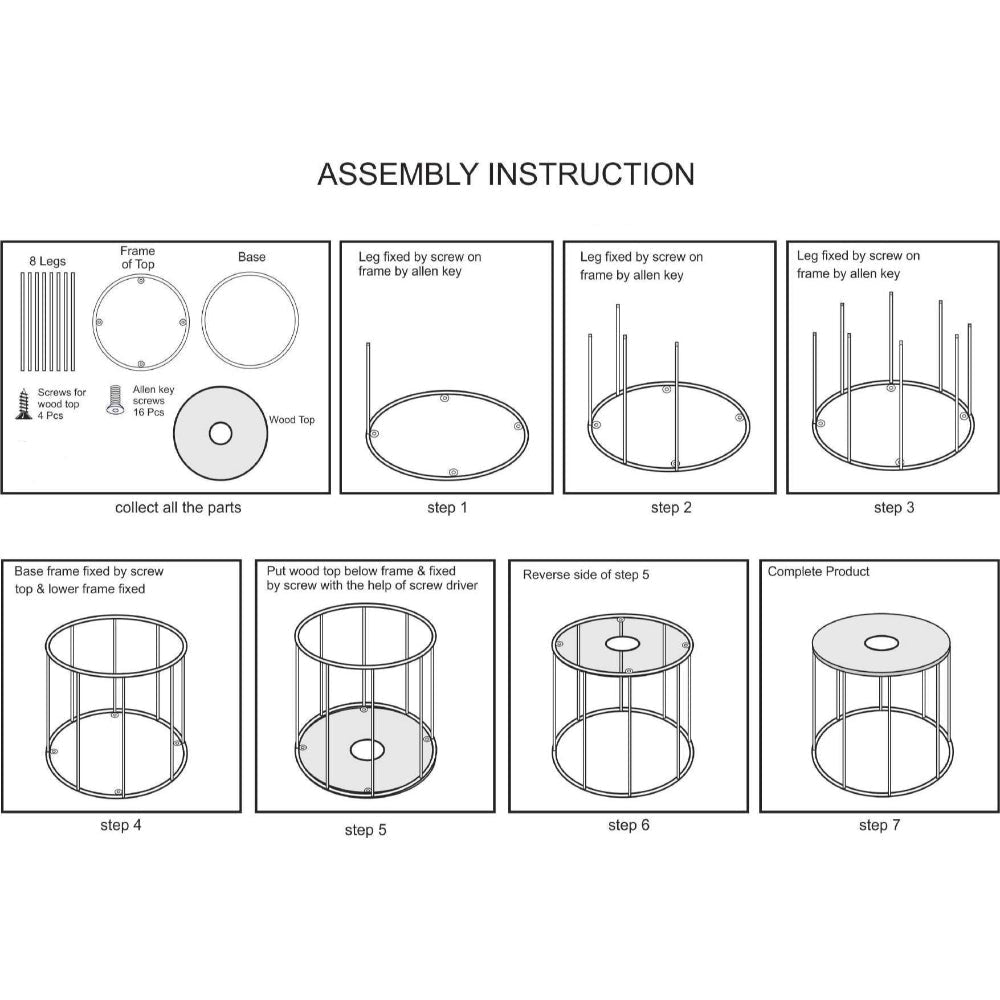 ASSEMBLY INSTRUCTION

8 Legs

Frame of Top

Base

Screws for wood top 4 Pcs

Allen key screws 16 Pcs

Wood Top

collect all the parts

Leg fixed by screw on frame by allen key

step 1

Leg fixed by screw on frame by allen key

step 2

Leg fixed by screw on frame by allen key

step 3

Base frame fixed by screw top & lower frame fixed

step 4

Put wood top below frame & fixed by screw with the help of screw driver

step 5

Reverse side of step 5

step 6

Complete Product

step 7