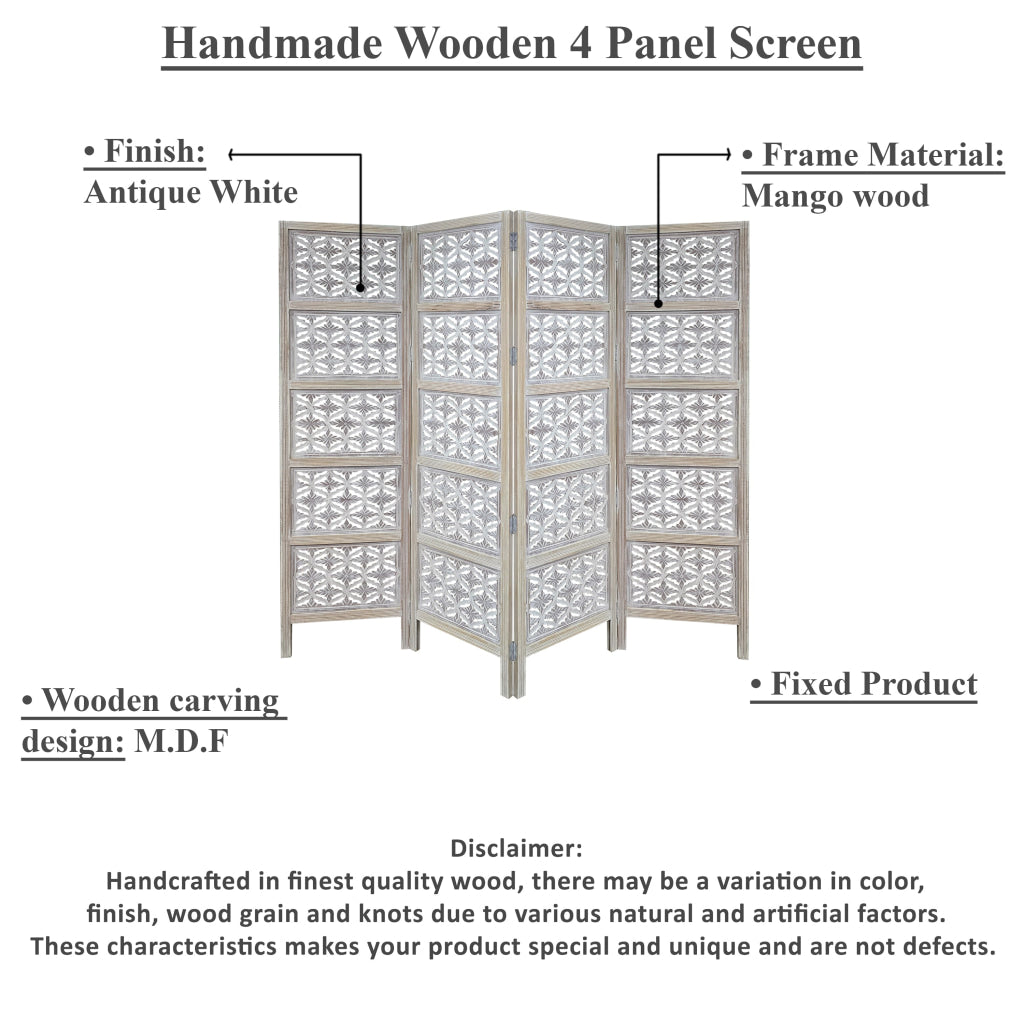 Handmade Wooden 4 Panel Screen

• Finish:
Antique White

• Frame Material:
Mango wood

• Wooden carving design: M.D.F

• Fixed Product

Disclaimer:
Handcrafted in finest quality wood, there may be a variation in color, finish, wood grain and knots due to various natural and artificial factors. These characteristics makes your product special and unique and are not defects.