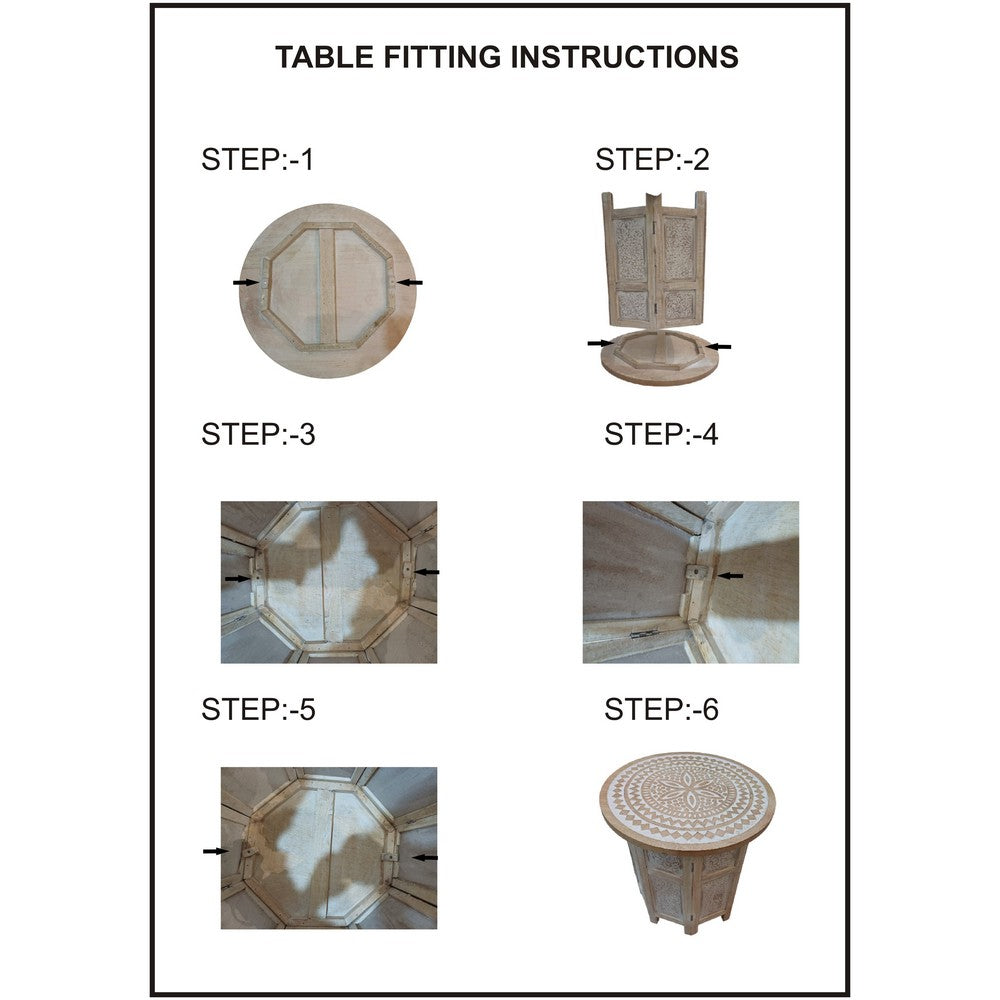 TABLE FITTING INSTRUCTIONS

STEP:-1

STEP:-2

STEP:-3

STEP:-4

STEP:-5

STEP:-6