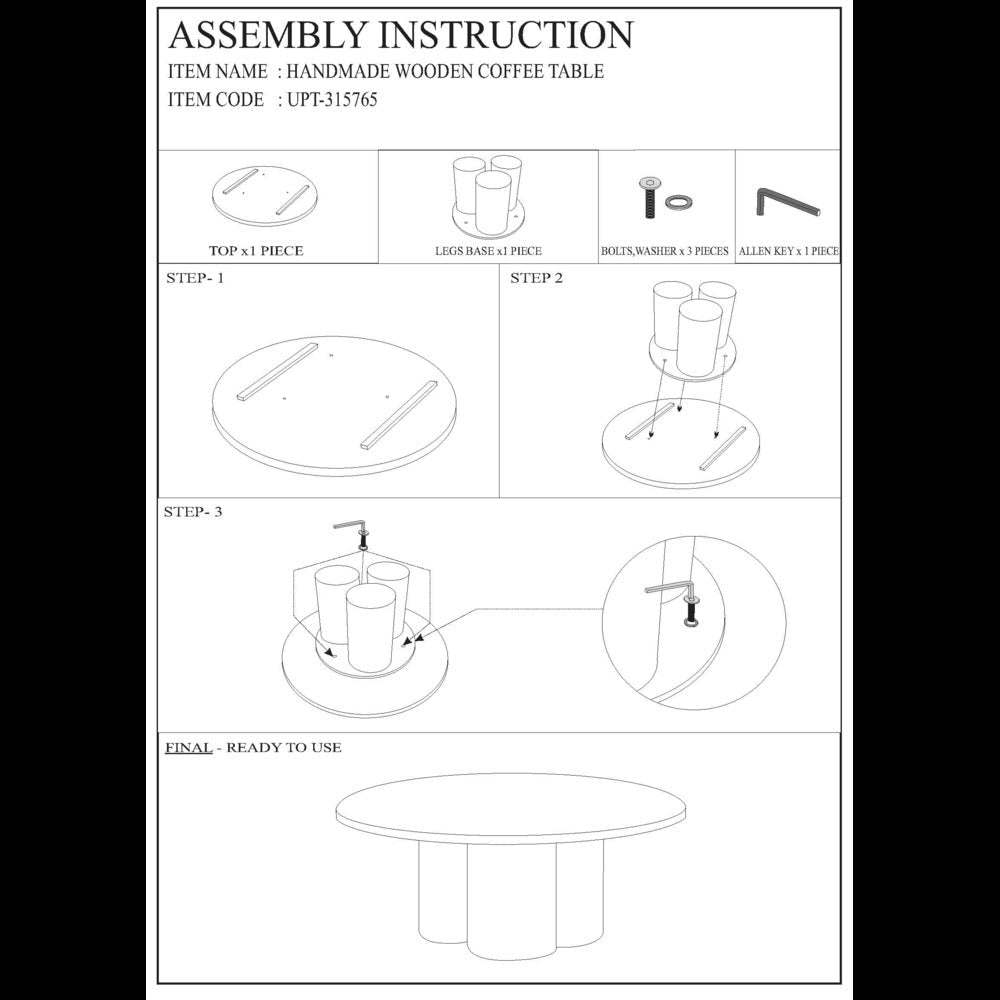 ASSEMBLY INSTRUCTION
ITEM NAME : HANDMADE WOODEN COFFEE TABLE
ITEM CODE : UPT-315765

TOP x1 PIECE

LEGS BASE x1 PIECE

BOLTS,WASHER x 3 PIECES

ALLEN KEY x 1 PIECE

STEP- 1

STEP 2

STEP- 3

FINAL - READY TO USE