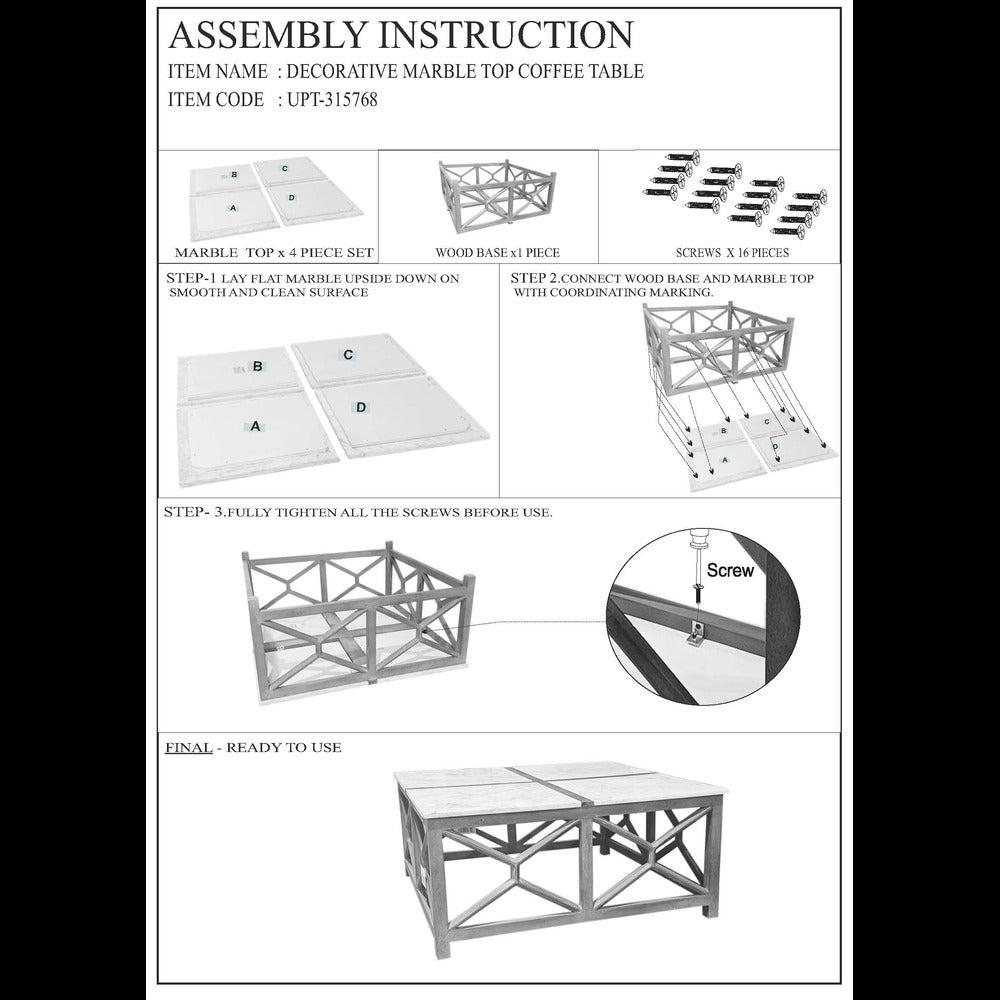 ASSEMBLY INSTRUCTION

ITEM NAME : DECORATIVE MARBLE TOP COFFEE TABLE

ITEM CODE : UPT-315768

B C A D

MARBLE TOP x 4 PIECE SET

WOOD BASE x1 PIECE

SCREWS X 16 PIECES

STEP-1 LAY FLAT MARBLE UPSIDE DOWN ON SMOOTH AND CLEAN SURFACE

B C A D

STEP 2.CONNECT WOOD BASE AND MARBLE TOP WITH COORDINATING MARKING.

B C A D

STEP- 3.FULLY TIGHTEN ALL THE SCREWS BEFORE USE.

Screw

FINAL - READY TO USE