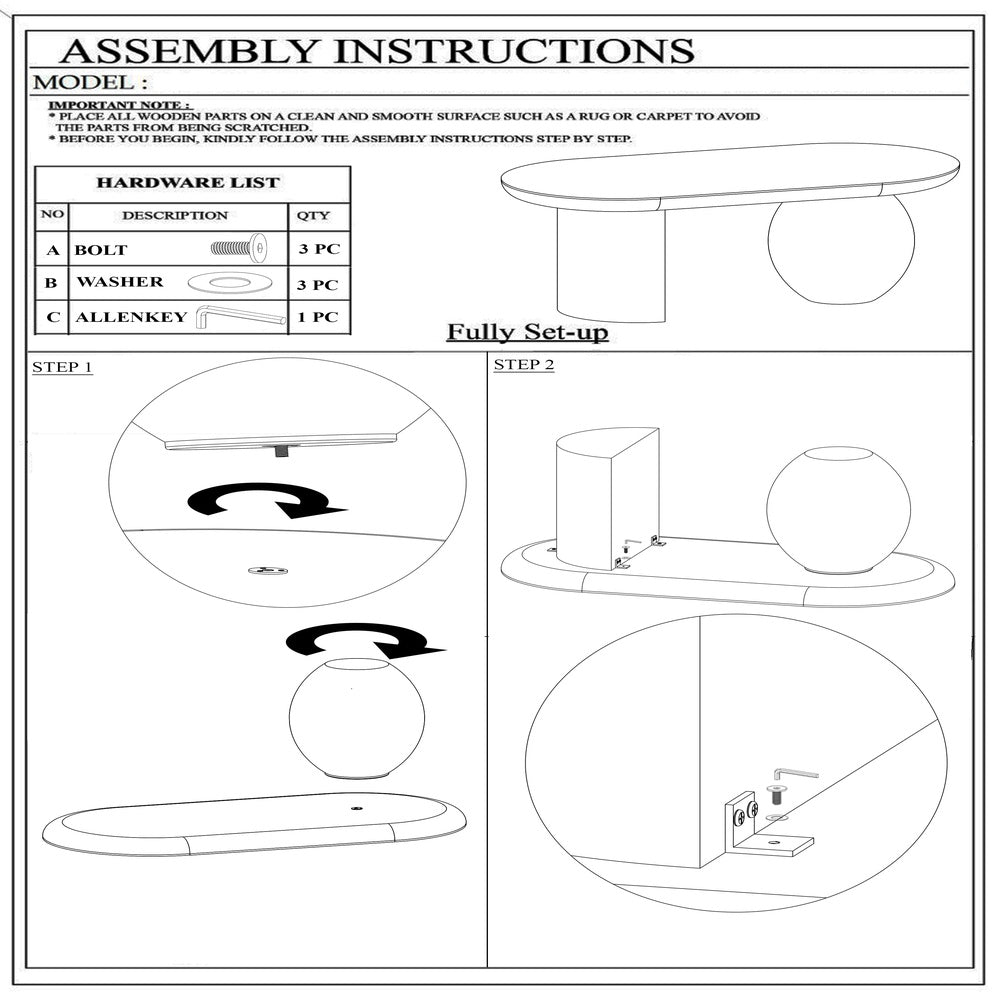 ASSEMBLY INSTRUCTIONS

MODEL :

IMPORTANT NOTE :
* PLACE ALL WOODEN PARTS ON A CLEAN AND SMOOTH SURFACE SUCH AS A RUG OR CARPET TO AVOID THE PARTS FROM BEING SCRATCHED.
* BEFORE YOU BEGIN, KINDLY FOLLOW THE ASSEMBLY INSTRUCTIONS STEP BY STEP.

HARDWARE LIST

| NO | DESCRIPTION | QTY |
|---|---|---|
| A | BOLT | 3 PC |
| B | WASHER | 3 PC |
| C | ALLENKEY | 1 PC |

Fully Set-up

STEP 1

STEP 2