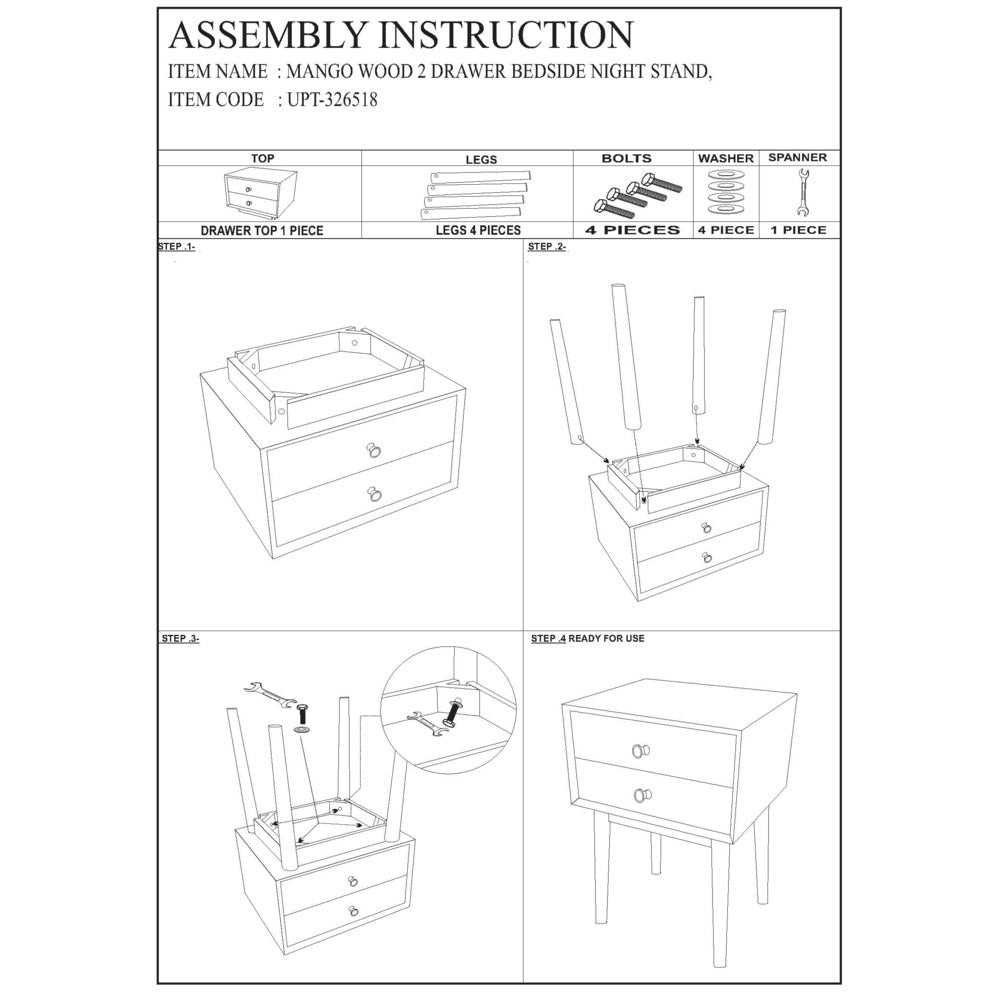 ASSEMBLY INSTRUCTION
ITEM NAME : MANGO WOOD 2 DRAWER BEDSIDE NIGHT STAND,
ITEM CODE : UPT-326518

| TOP | LEGS | BOLTS | WASHER | SPANNER |
|---|---|---|---|---|
| DRAWER TOP 1 PIECE | LEGS 4 PIECES | 4 PIECES | 4 PIECE | 1 PIECE |

STEP .1-

STEP .2-

STEP .3-

STEP .4 READY FOR USE