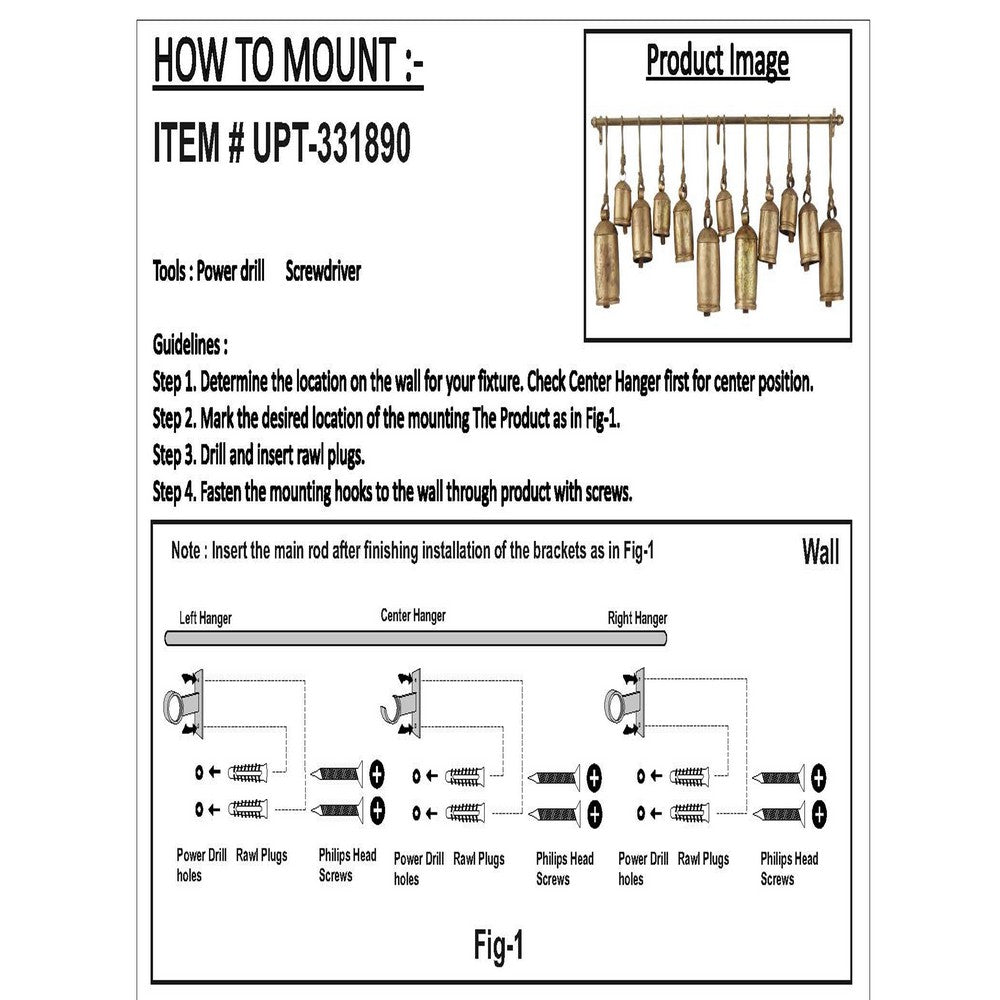 HOW TO MOUNT :-

ITEM # UPT-331890

Product Image

Tools : Power drill Screwdriver

Guidelines :
Step 1. Determine the location on the wall for your fixture. Check Center Hanger first for center position.
Step 2. Mark the desired location of the mounting The Product as in Fig-1.
Step 3. Drill and insert rawl plugs.
Step 4. Fasten the mounting hooks to the wall through product with screws.

Note : Insert the main rod after finishing installation of the brackets as in Fig-1

Wall

Left Hanger

Center Hanger

Right Hanger

Power Drill holes

Rawl Plugs

Philips Head Screws

Power Drill holes

Rawl Plugs

Philips Head Screws

Power Drill holes

Rawl Plugs

Philips Head Screws

Fig-1