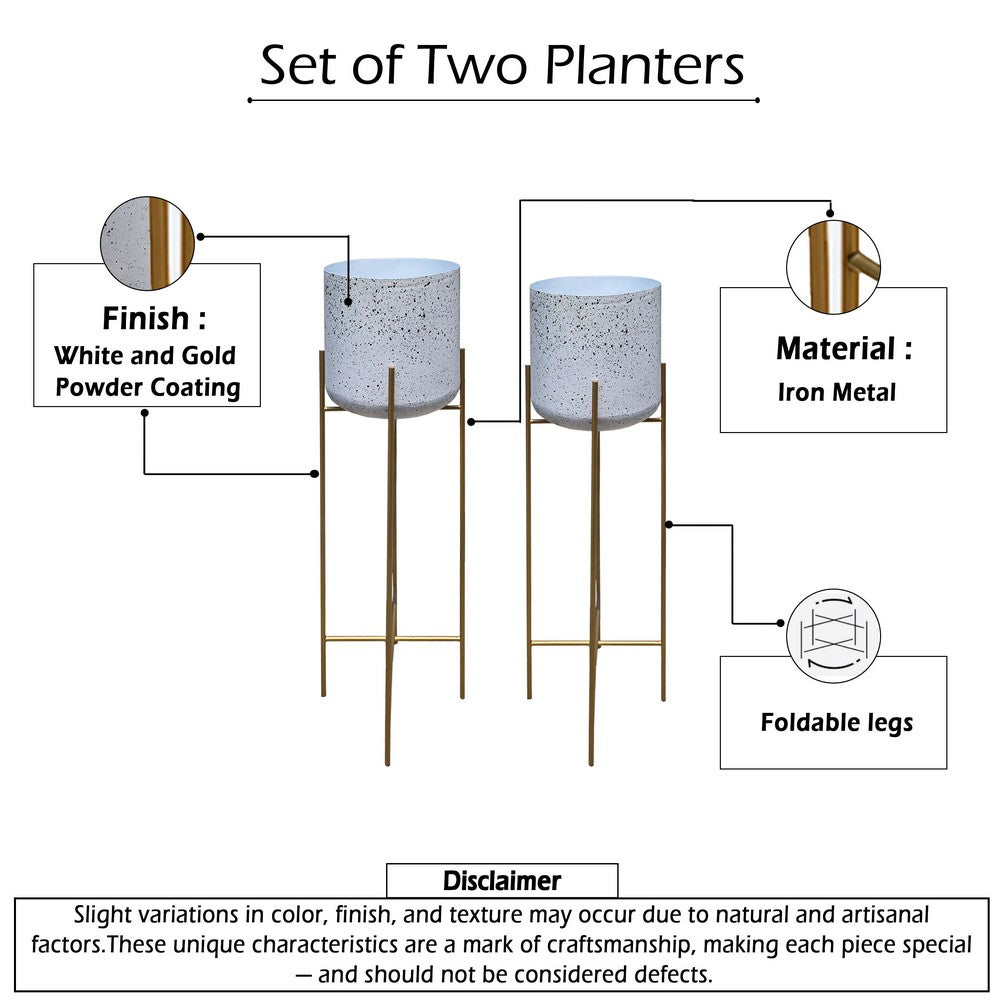 Set of Two Planters

Finish :
White and Gold Powder Coating

Material :
Iron Metal

Foldable legs

Disclaimer

Slight variations in color, finish, and texture may occur due to natural and artisanal factors.These unique characteristics are a mark of craftsmanship, making each piece special — and should not be considered defects.