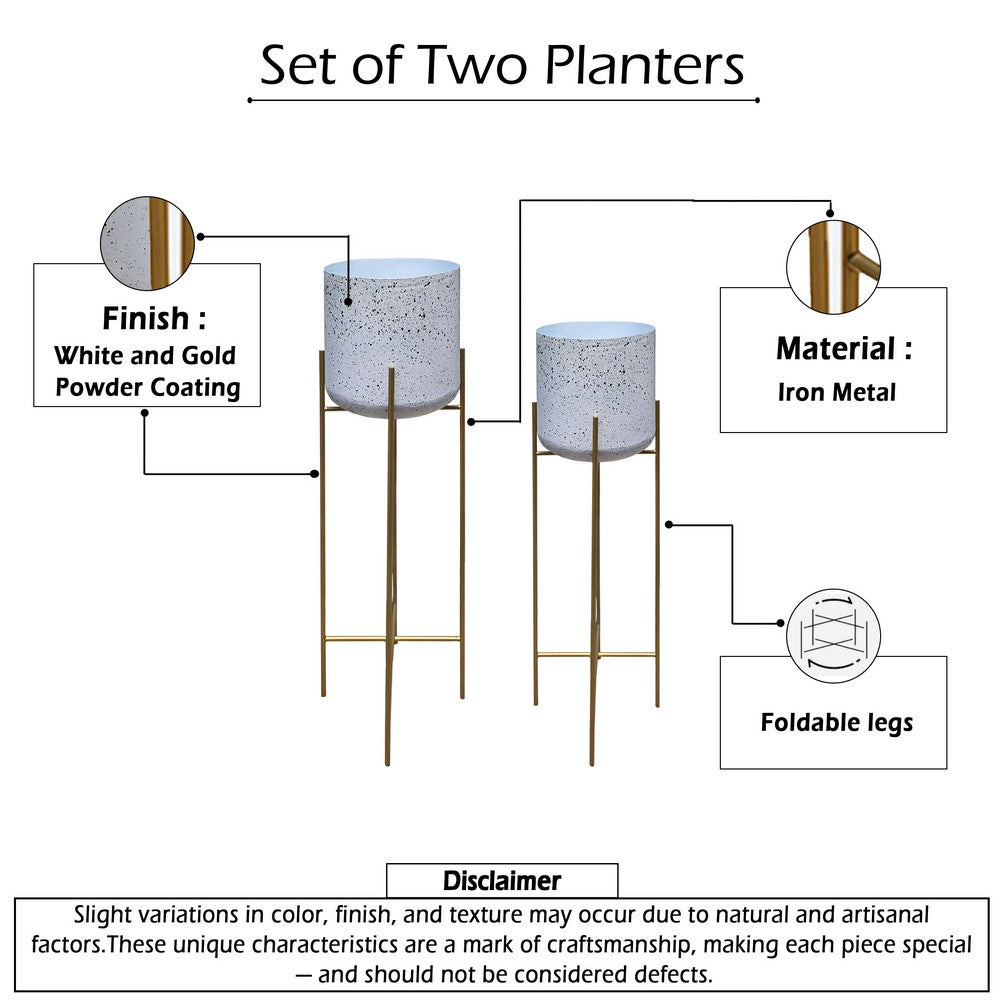 Set of Two Planters

Finish :
White and Gold
Powder Coating

Material :
Iron Metal

Foldable legs

Disclaimer

Slight variations in color, finish, and texture may occur due to natural and artisanal factors.These unique characteristics are a mark of craftsmanship, making each piece special — and should not be considered defects.