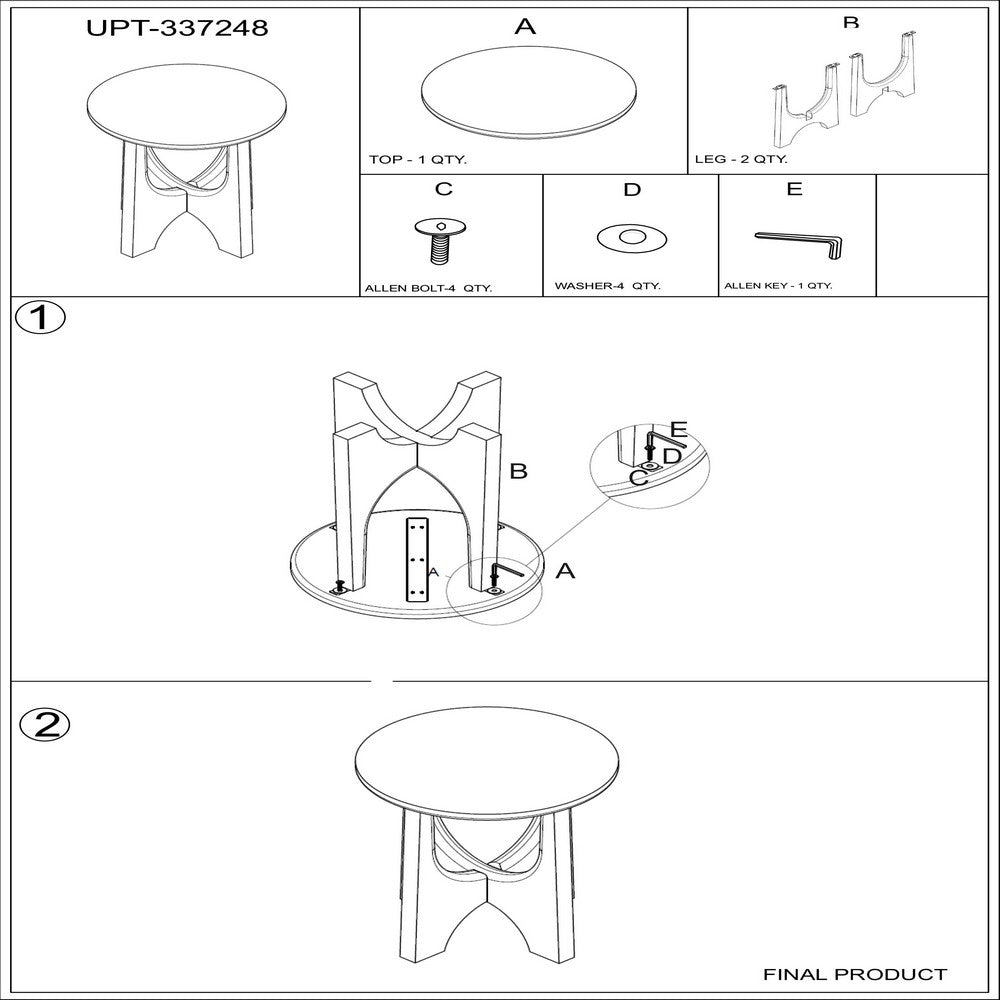 UPT-337248

A

TOP - 1 QTY.

B

LEG - 2 QTY.

C

ALLEN BOLT-4 QTY.

D

WASHER-4 QTY.

E

ALLEN KEY - 1 QTY.

①

B

E
D
C

A

A

②

FINAL PRODUCT