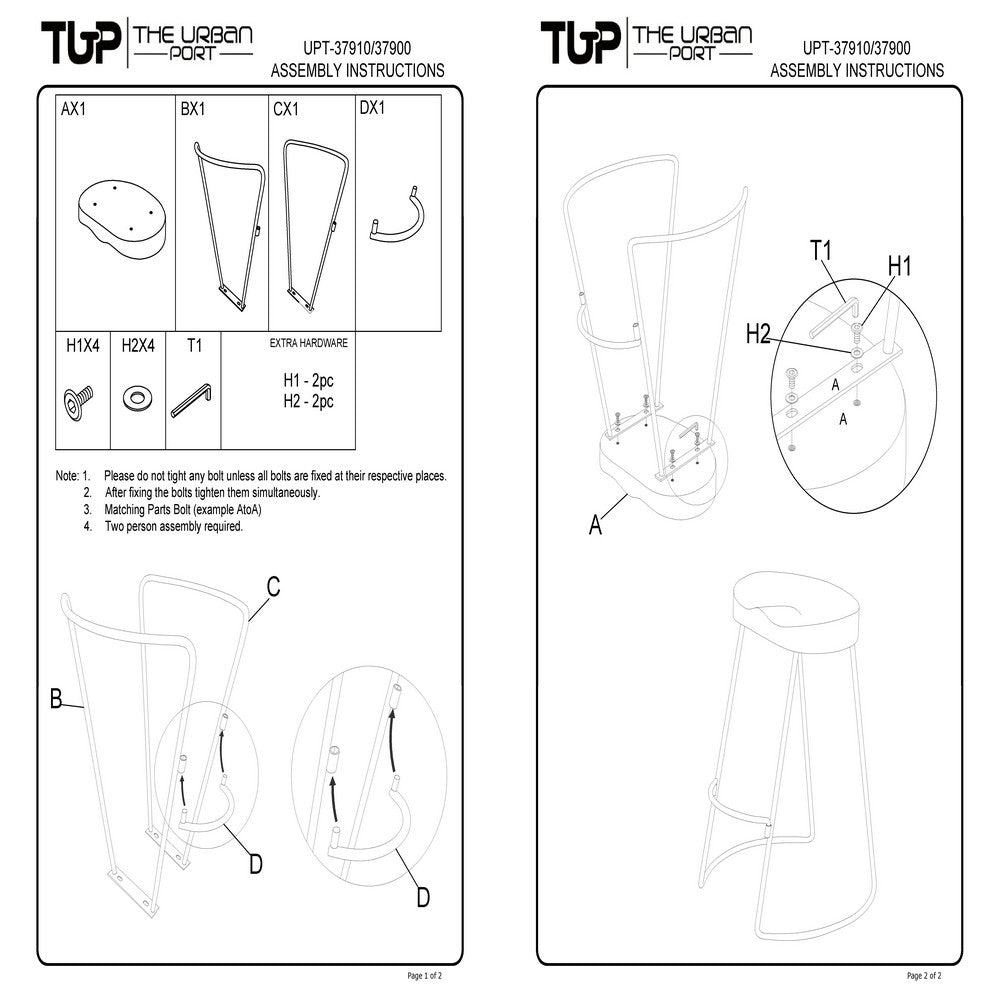 TUP THE URBAN PORT

UPT-37910/37900
ASSEMBLY INSTRUCTIONS

| AX1 | BX1 | CX1 | DX1 |
|---|---|---|---|

| H1X4 | H2X4 | T1 | EXTRA HARDWARE H1 - 2pc H2 - 2pc |
|---|---|---|---|

Note: 1. Please do not tight any bolt unless all bolts are fixed at their respective places.
2. After fixing the bolts tighten them simultaneously.
3. Matching Parts Bolt (example AtoA)
4. Two person assembly required.

C
B
D
D

Page 1 of 2

TUP THE URBAN PORT

UPT-37910/37900
ASSEMBLY INSTRUCTIONS

T1
H1
H2
A
A
A

Page 2 of 2