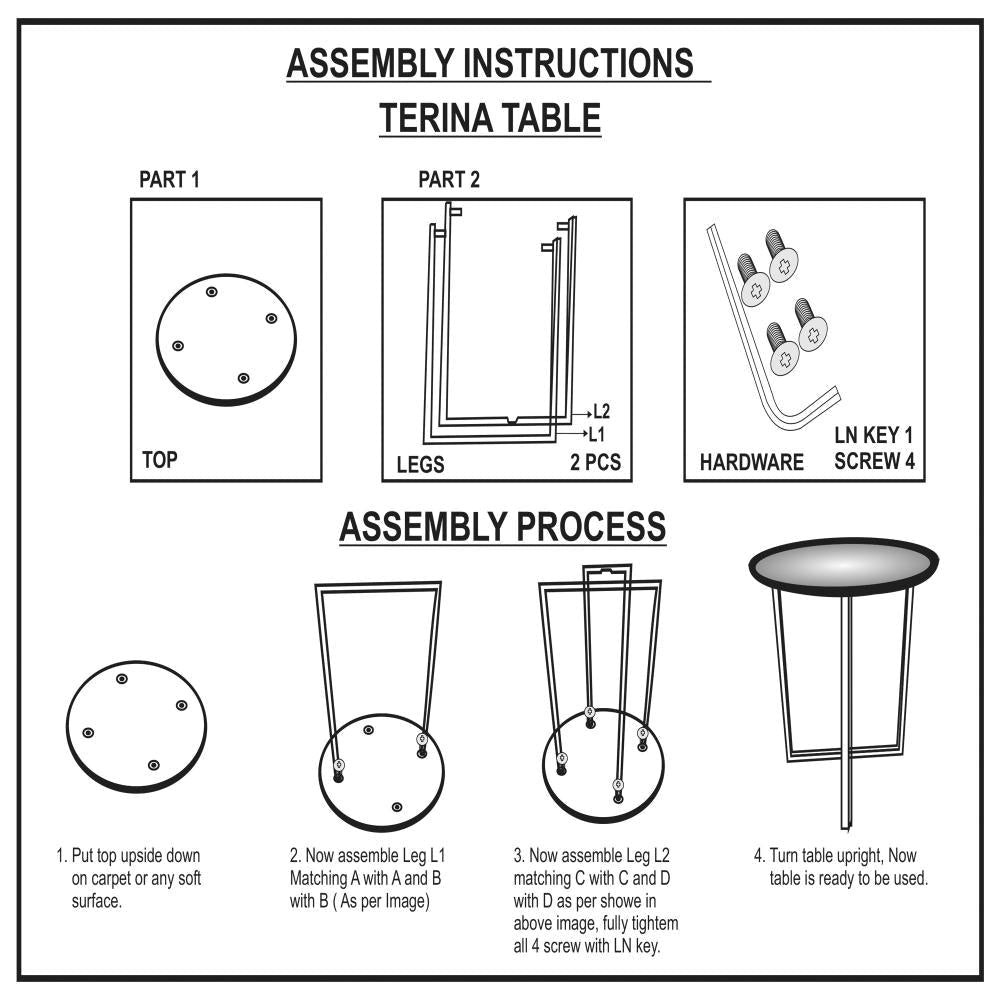 ASSEMBLY INSTRUCTIONS

TERINA TABLE

PART 1

TOP

PART 2

L2
L1

LEGS 2 PCS

HARDWARE

LN KEY 1
SCREW 4

ASSEMBLY PROCESS

1. Put top upside down on carpet or any soft surface.

2. Now assemble Leg L1 Matching A with A and B with B ( As per Image)

3. Now assemble Leg L2 matching C with C and D with D as per showe in above image, fully tightem all 4 screw with LN key.

4. Turn table upright, Now table is ready to be used.