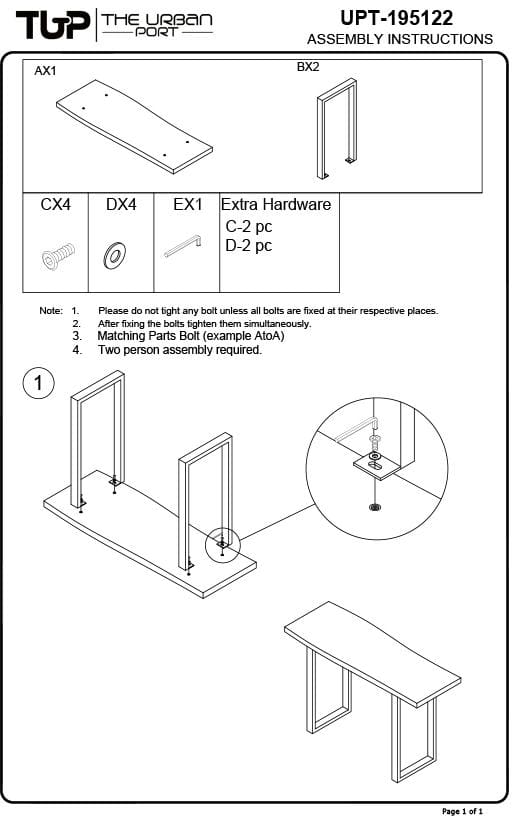 TUP THE URBAN PORT

UPT-195122
ASSEMBLY INSTRUCTIONS

AX1

BX2

| CX4 | DX4 | EX1 | Extra Hardware C-2 pc D-2 pc |
|---|---|---|---|

Note: 1. Please do not tight any bolt unless all bolts are fixed at their respective places.
2. After fixing the bolts tighten them simultaneously.
3. Matching Parts Bolt (example AtoA)
4. Two person assembly required.

1

Page 1 of 1