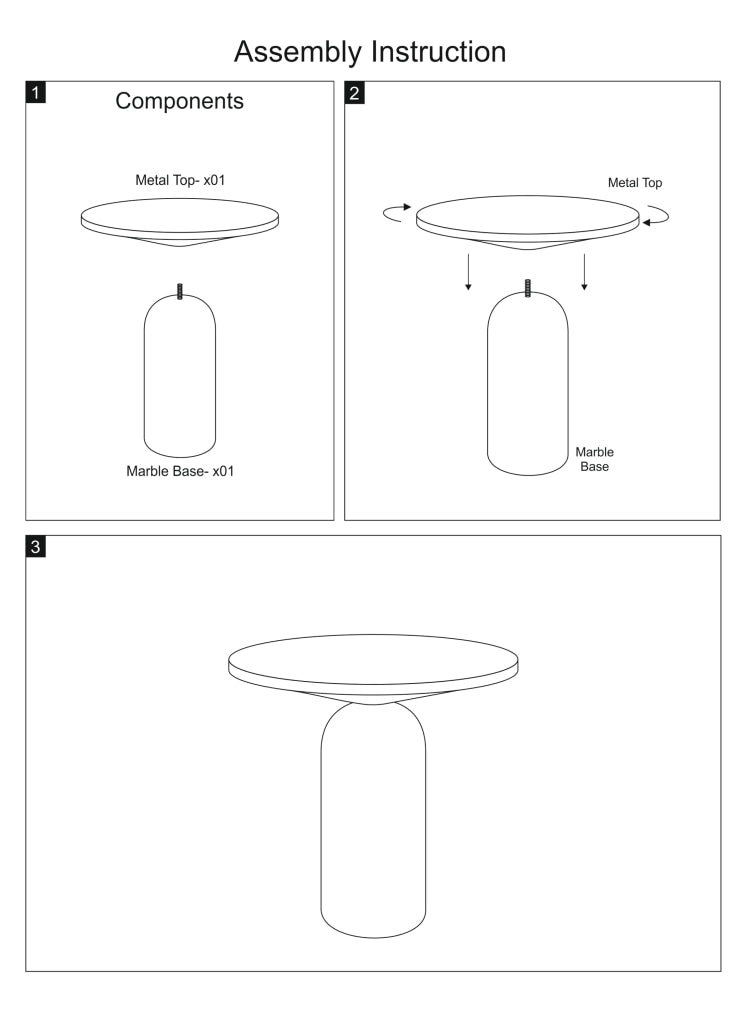 Assembly Instruction

1

Components

Metal Top- x01

Marble Base- x01

2

Metal Top

Marble Base

3